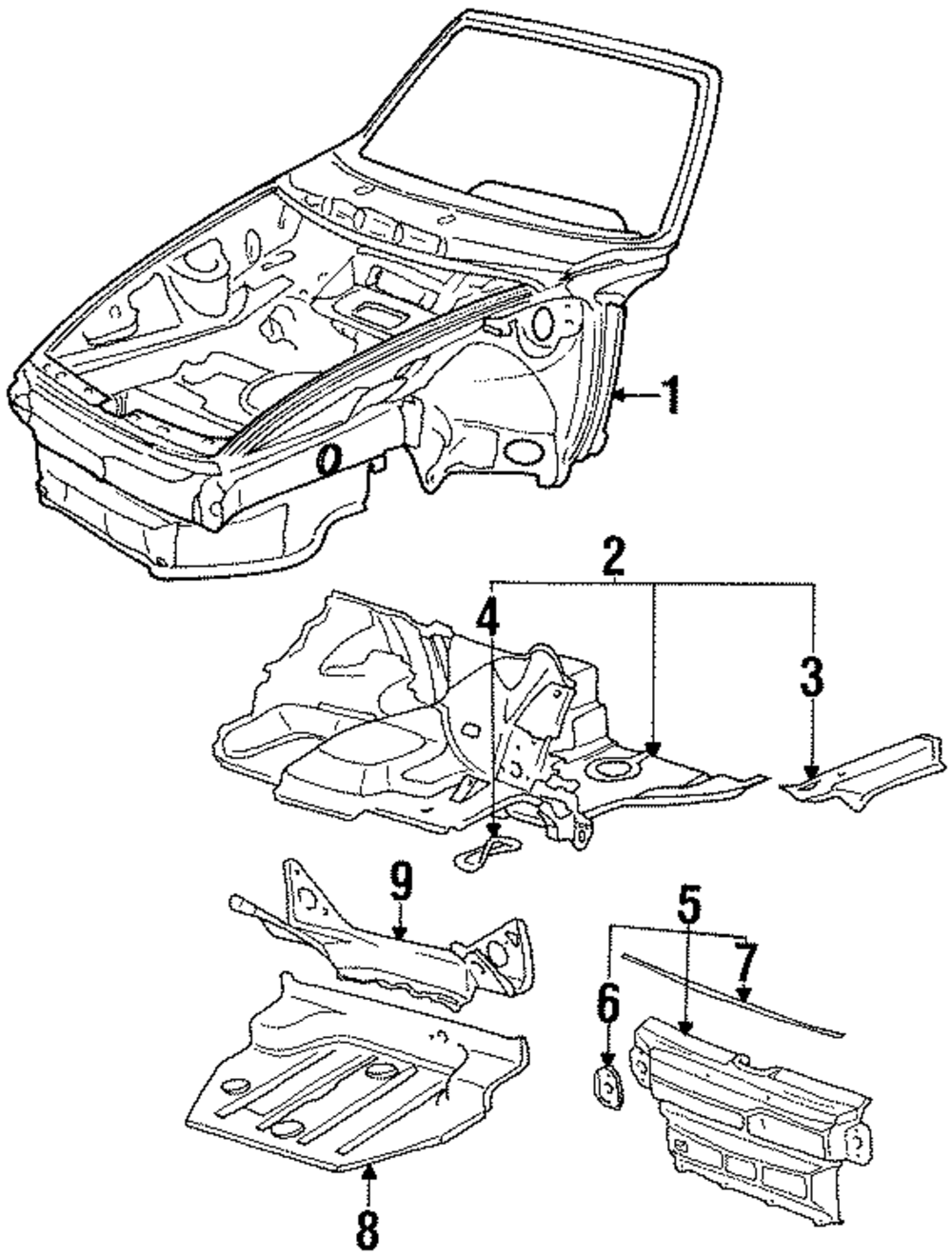 1
2
4
3
9
5
7
6
8