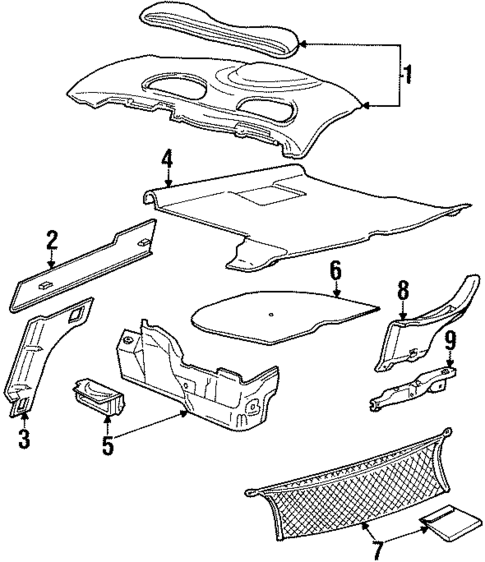 1
4
2
6
8
9
3
5
7