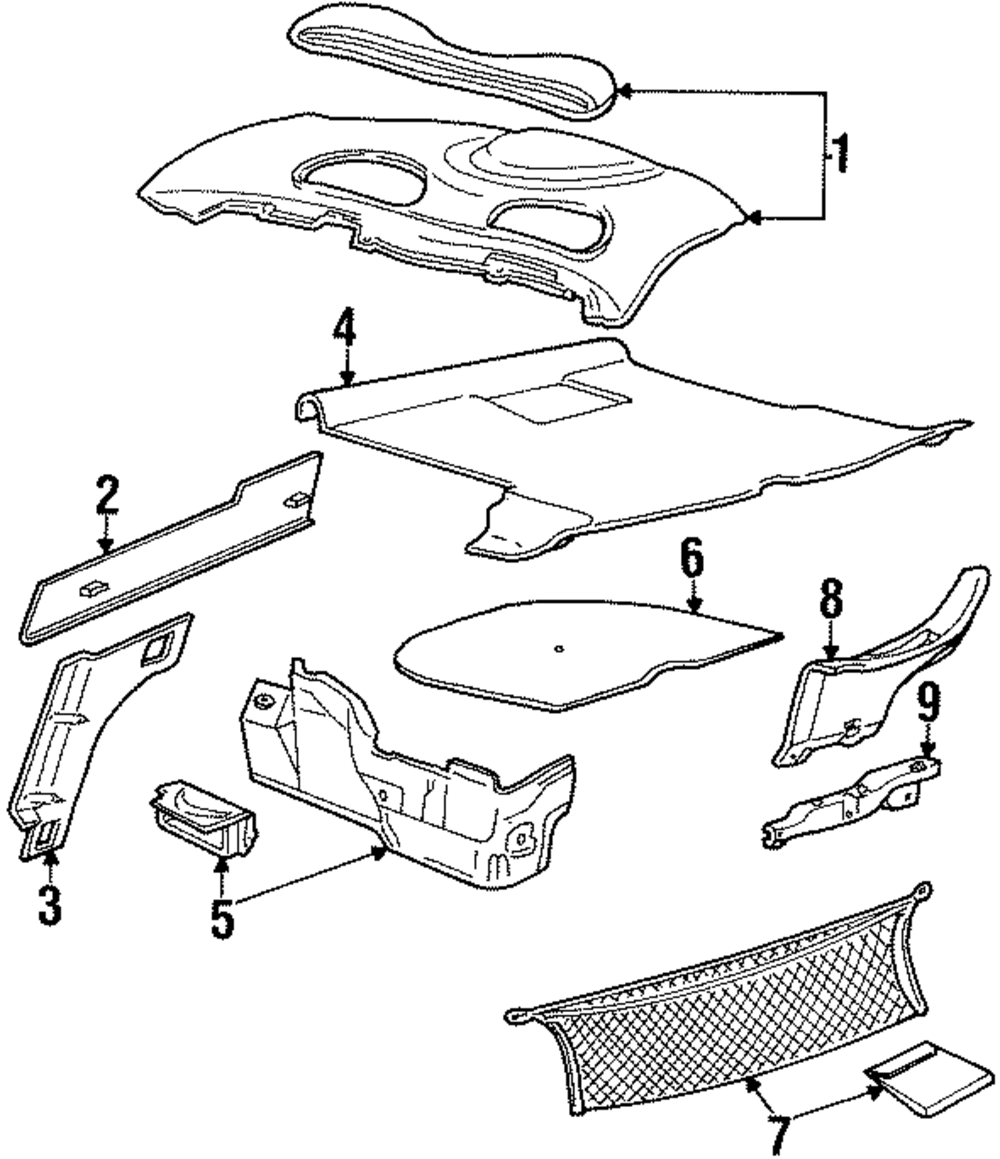 1
4
2
6
8
9
3
5
7