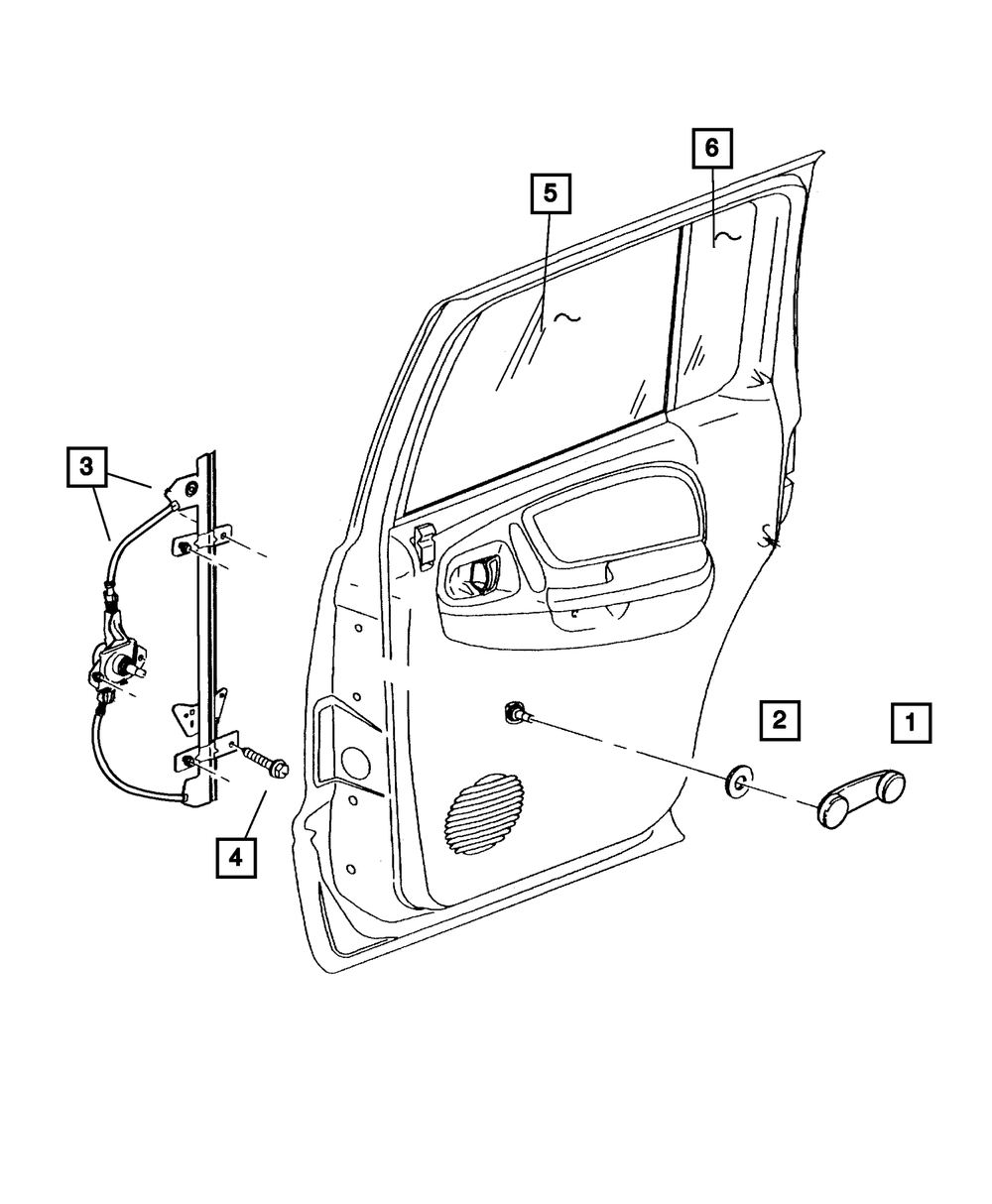 6
5
3
2
1
4