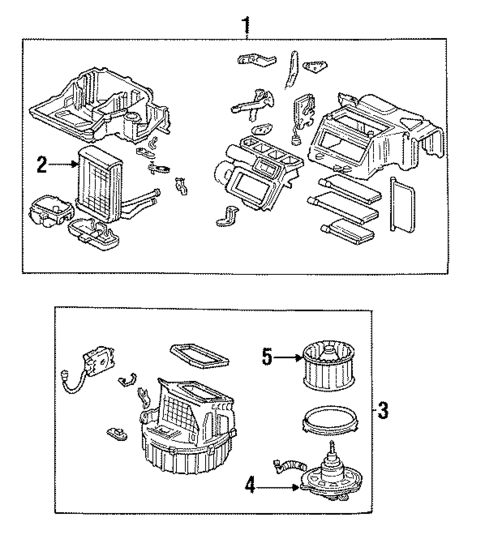 1
2
5
3
4