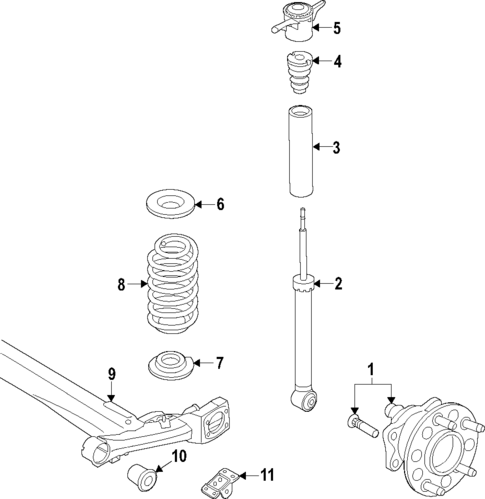 5
4
3
6
8
2
7
9
1
10
11