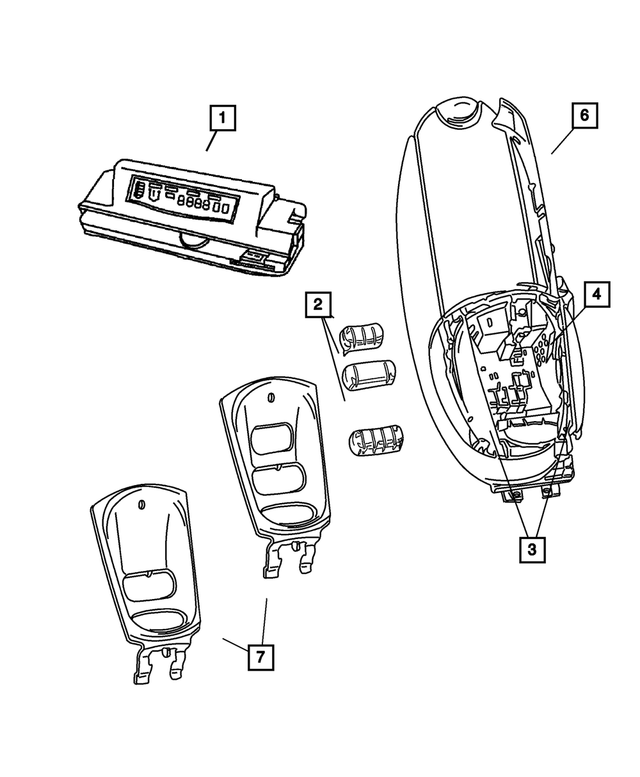 1
6
2
4
3
7