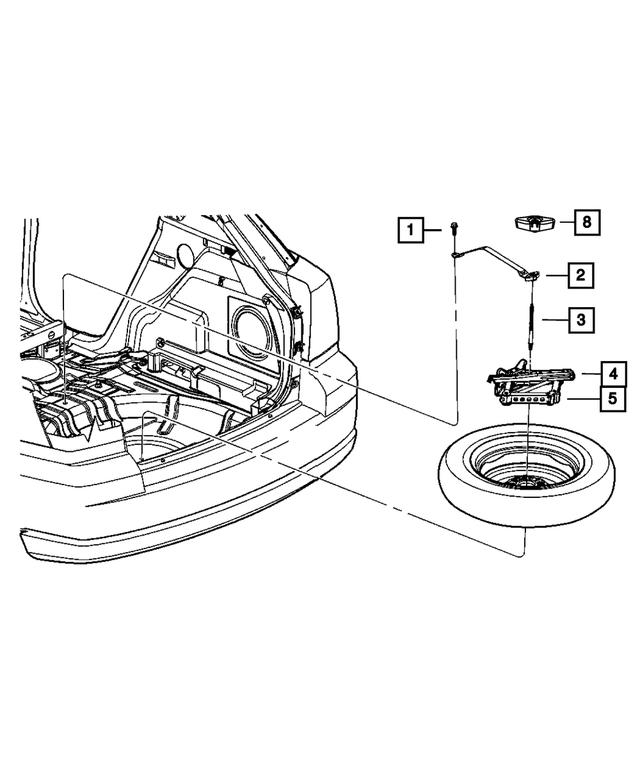 1
8
2
3
4
5