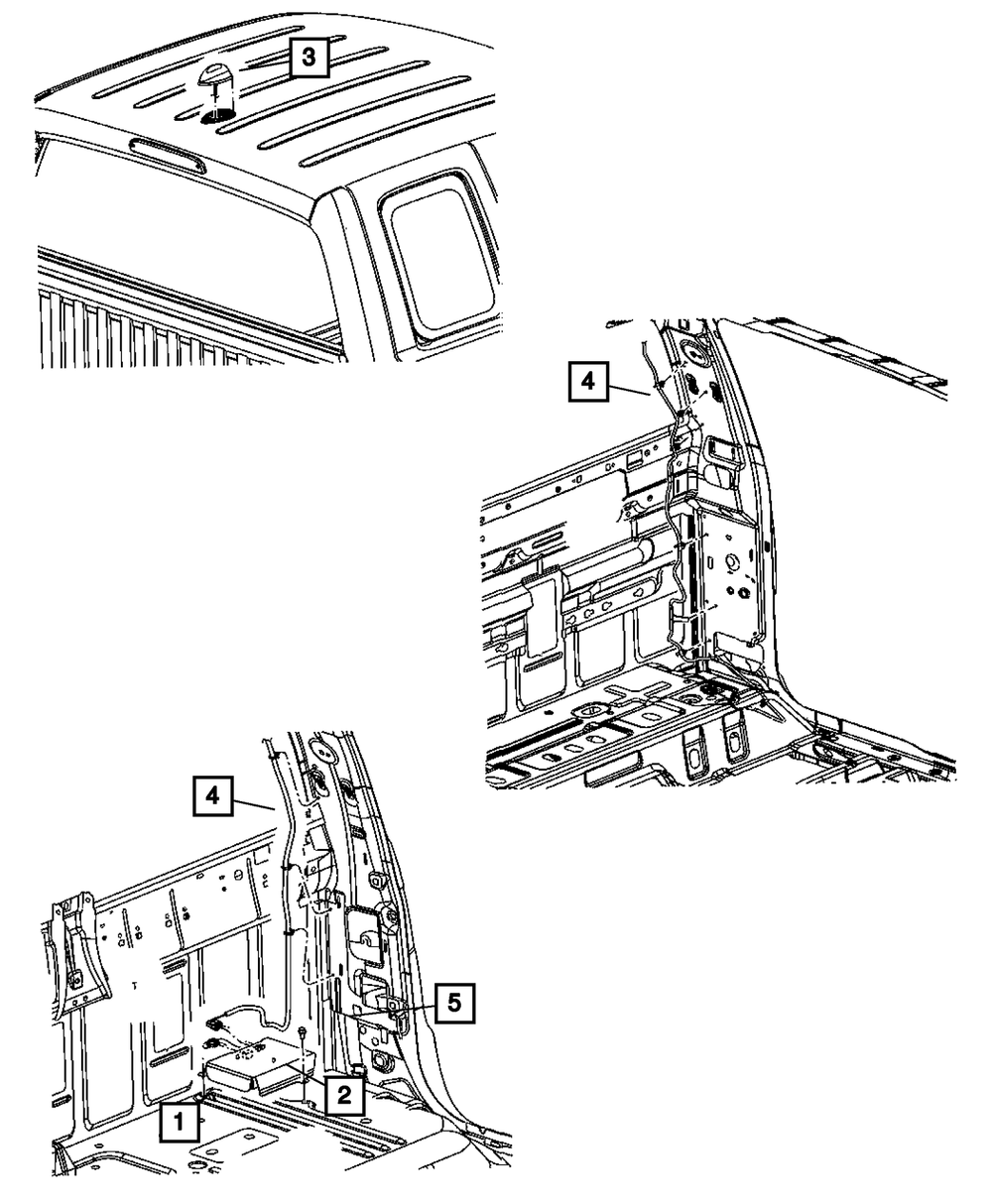 3
4
4
5
2
1