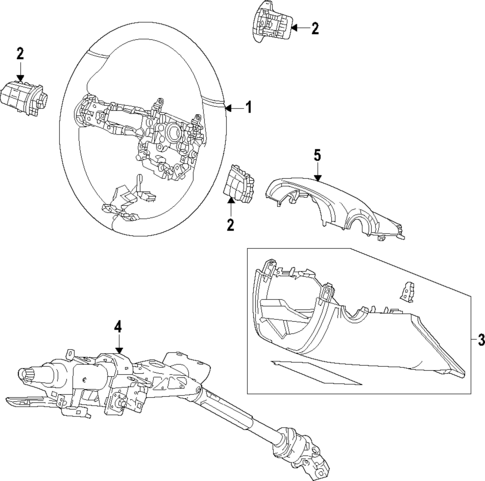 2
2
1
5
2
3
4