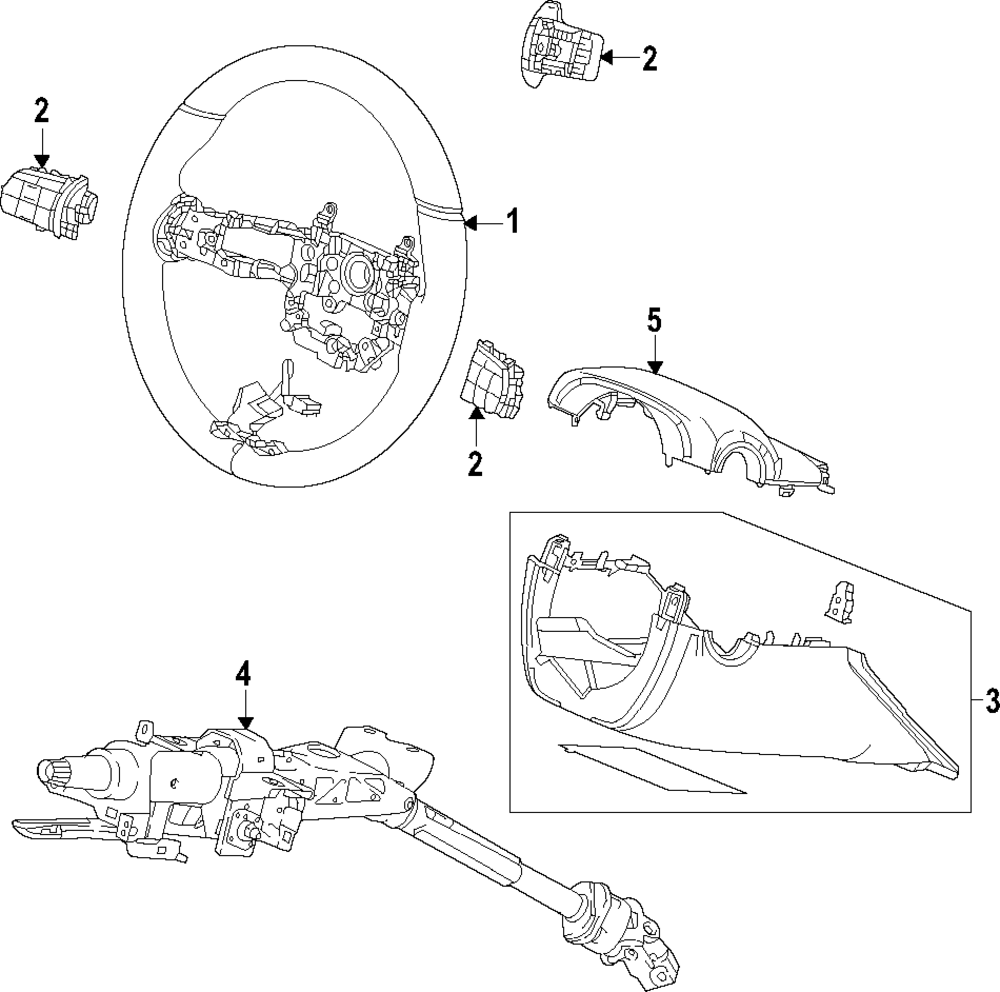 2
2
1
5
2
3
4