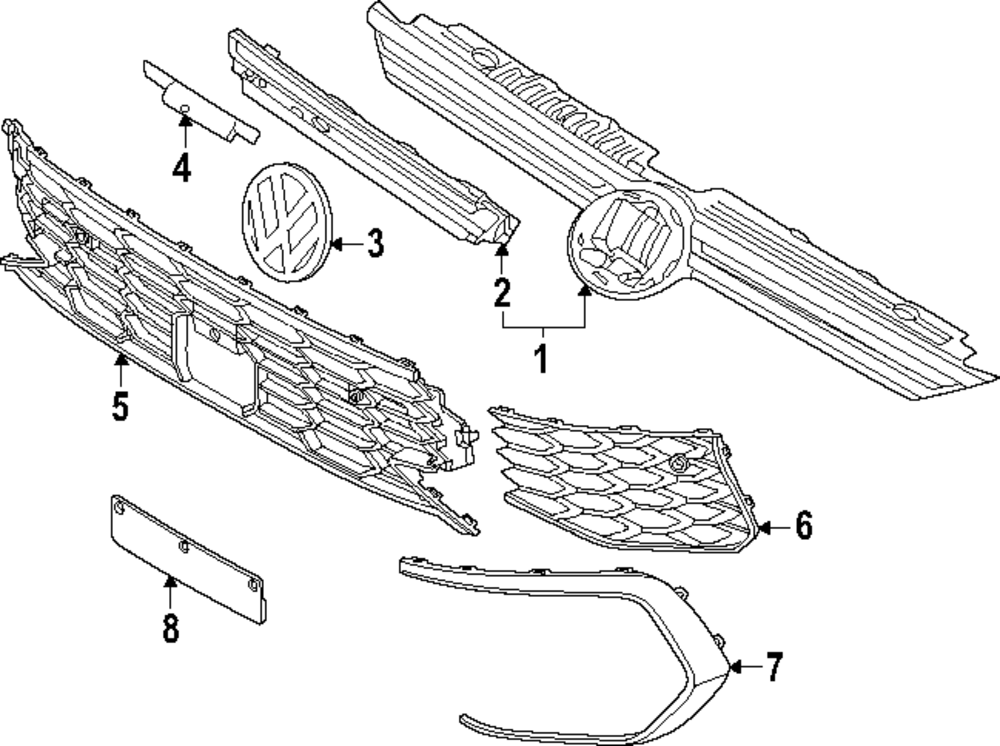 4
3
2
1
5
6
8
7