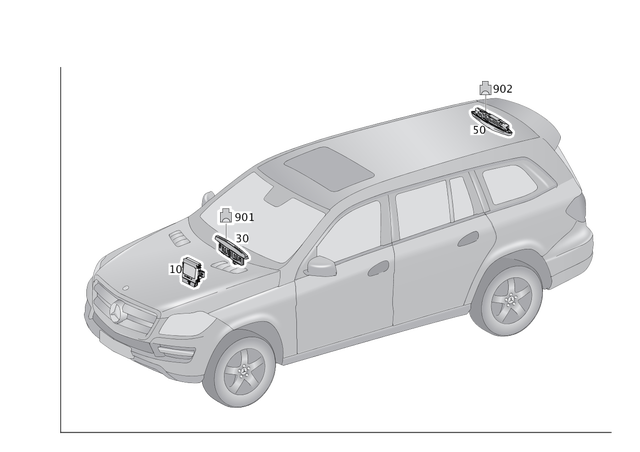 902
50
901
30
10