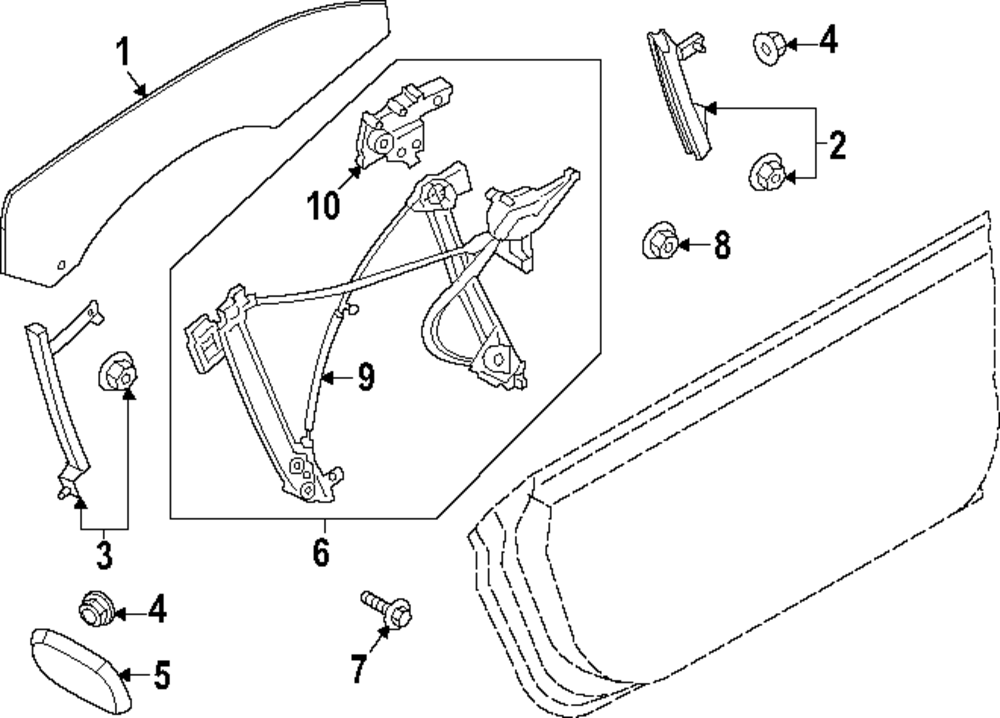 1
4
2
10
8
9
3
6
4
7
5