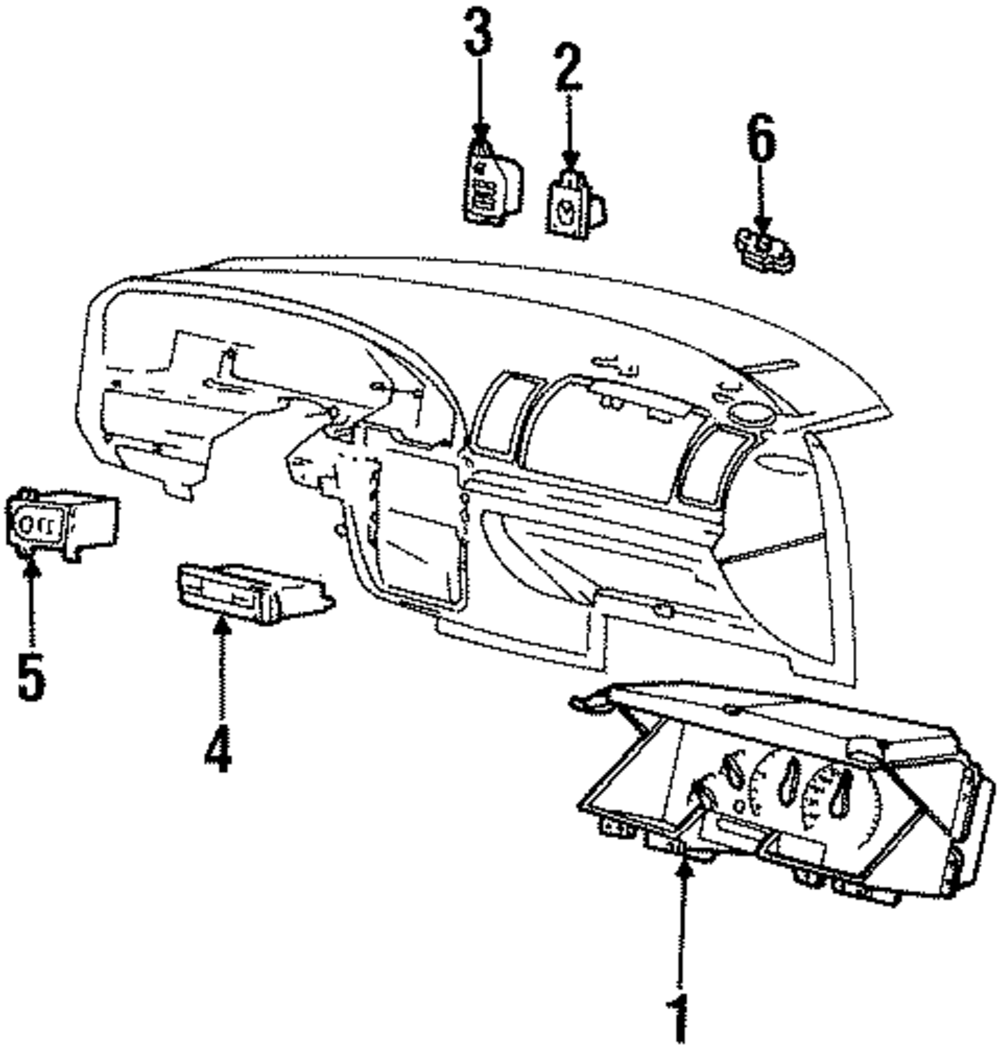 3
2
6
5
4
1