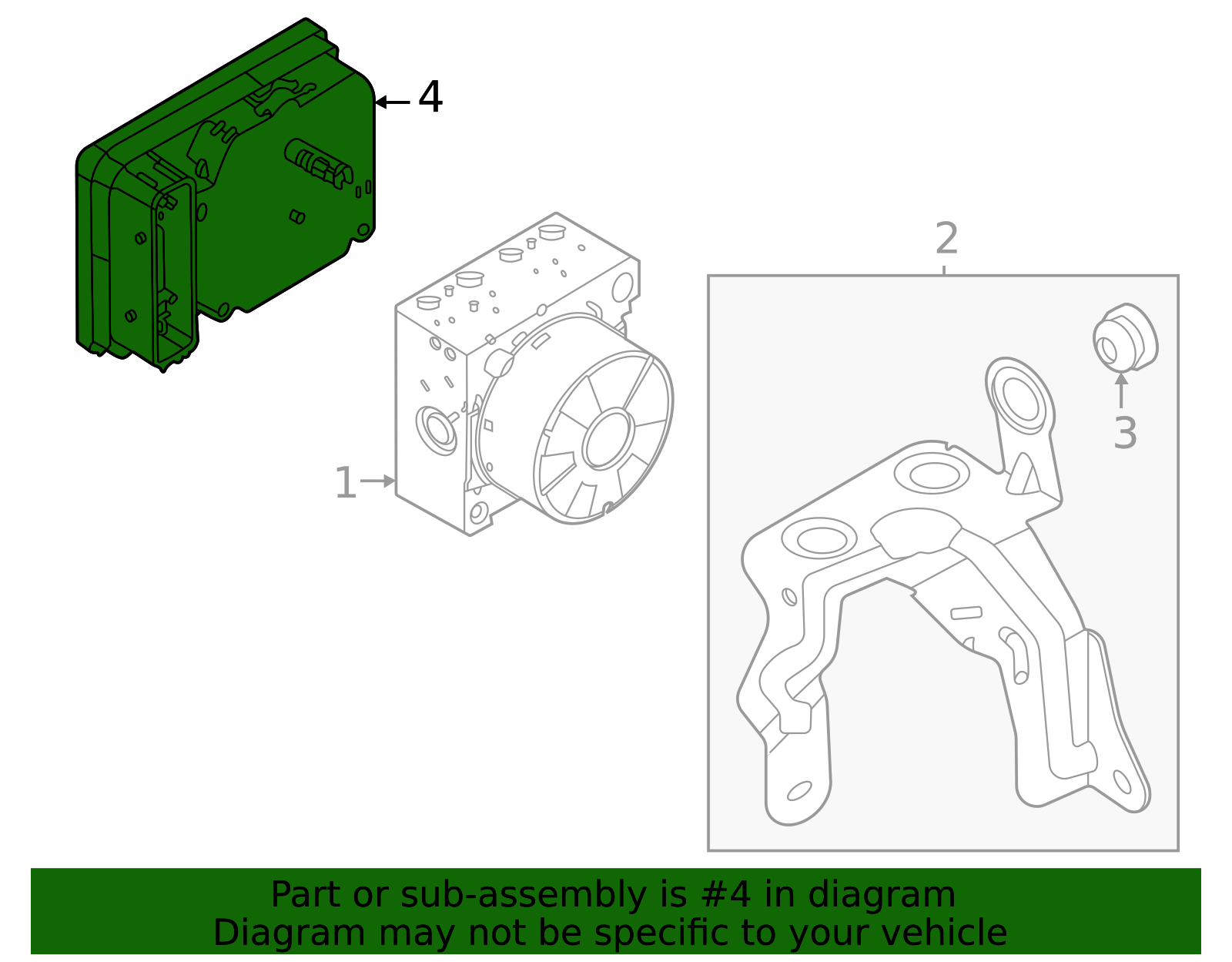 4

2

3

1

Part or sub-assembly is #4 in diagram
Diagram may not be specific to your vehicle