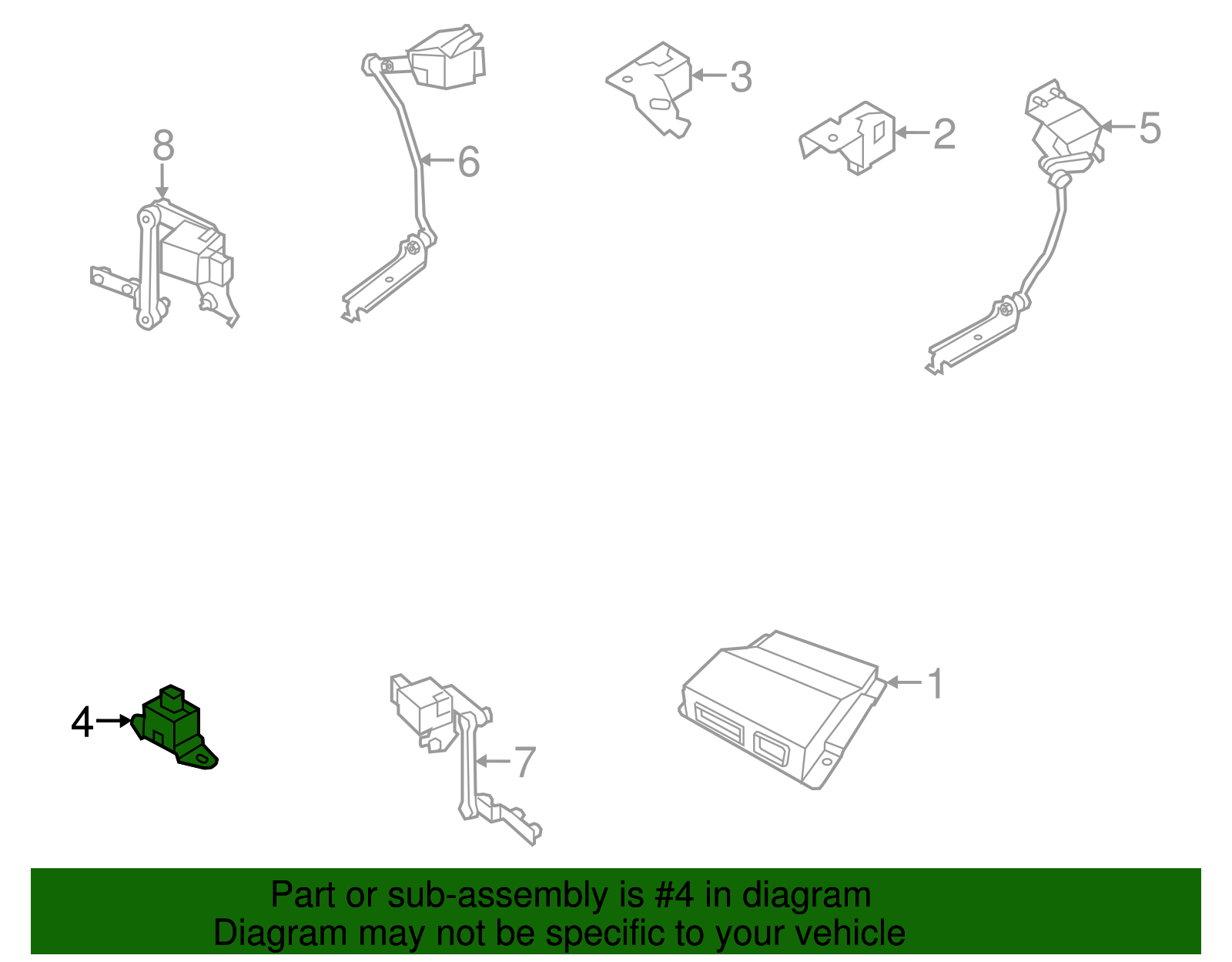 8
6
3
2
5
4
7
1

Part or sub-assembly is #4 in diagram
Diagram may not be specific to your vehicle