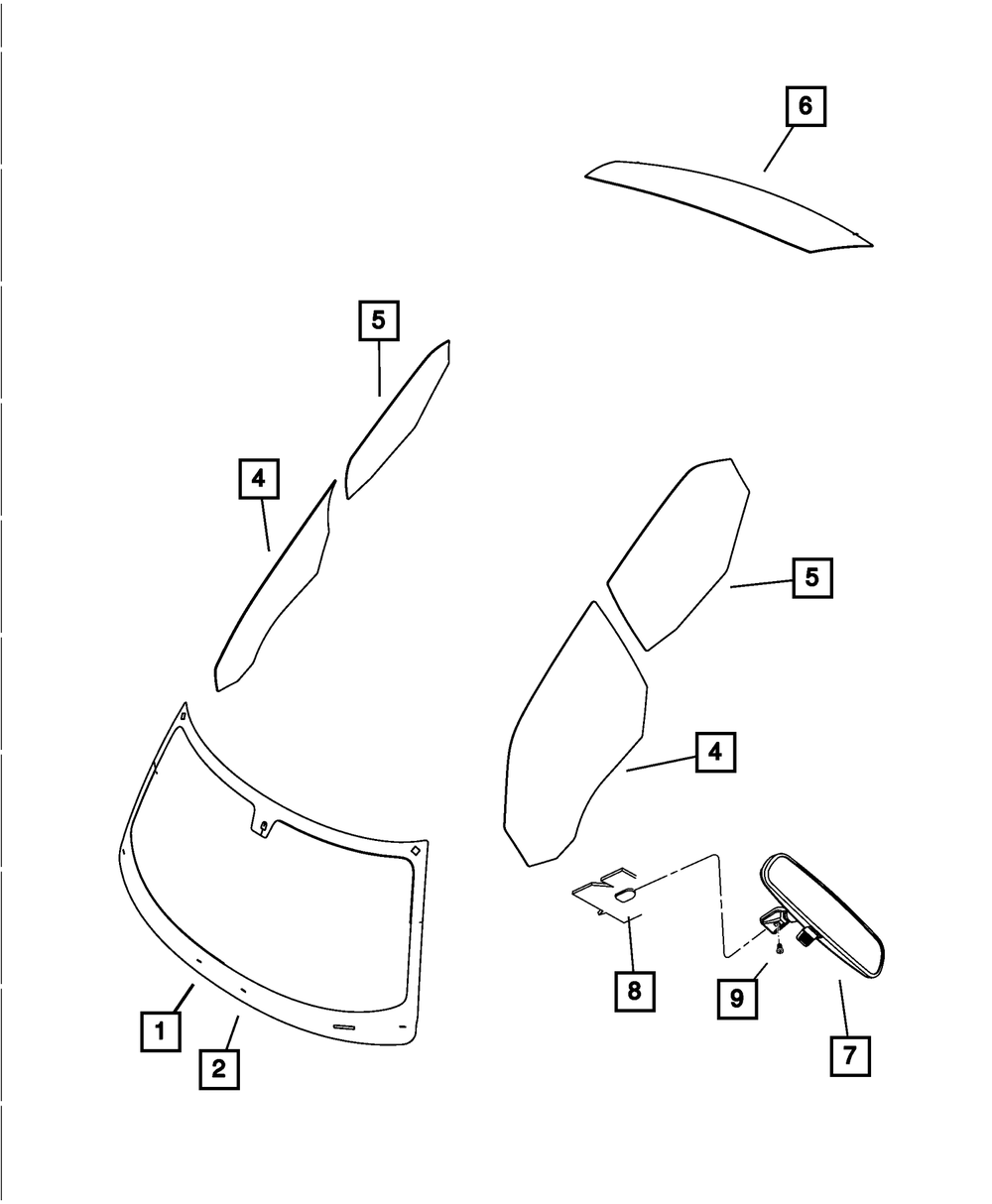 6

5

4

5

4

8

9

7

1

2