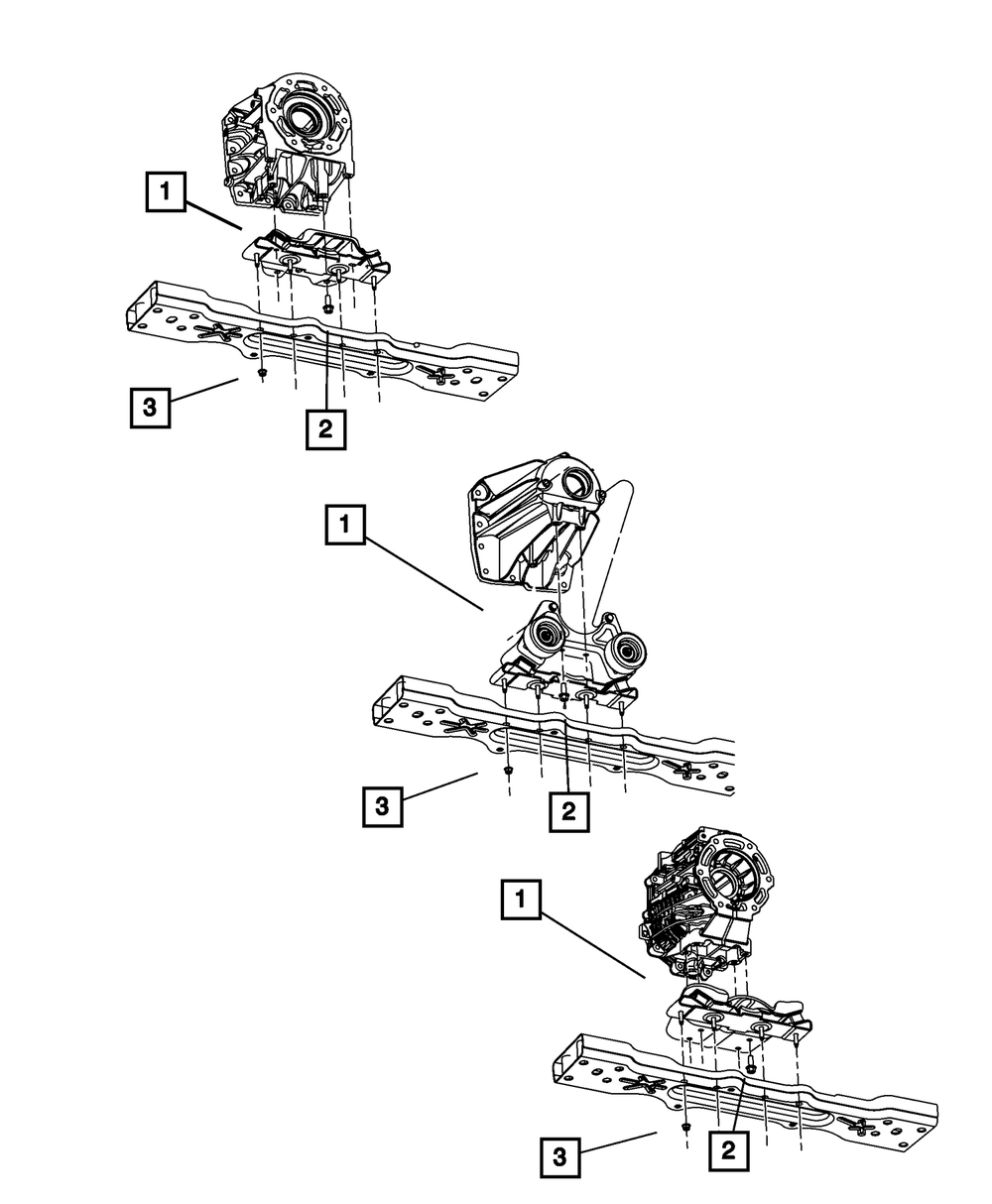 1
3
2
1
3
2
1
3
2