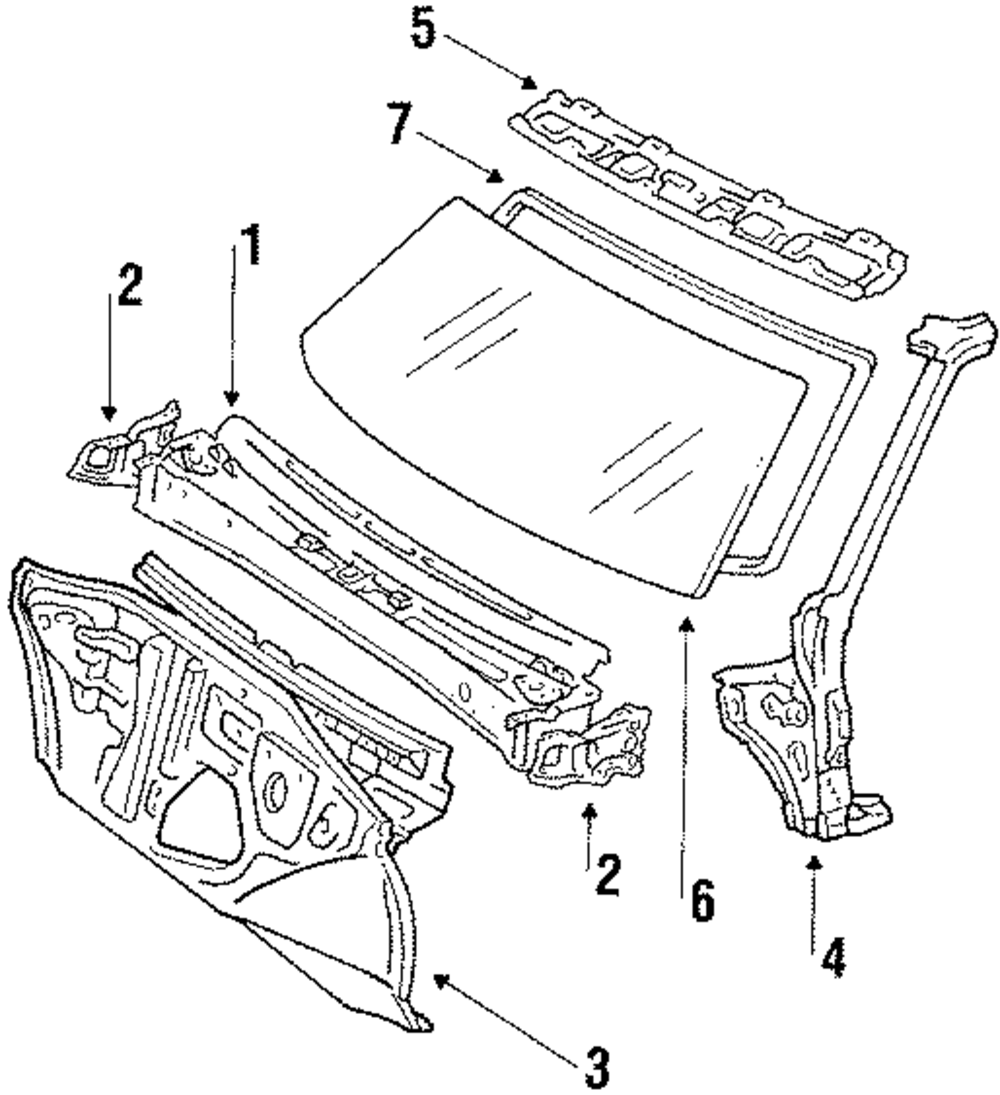 5
7
1
2
2
6
4
3