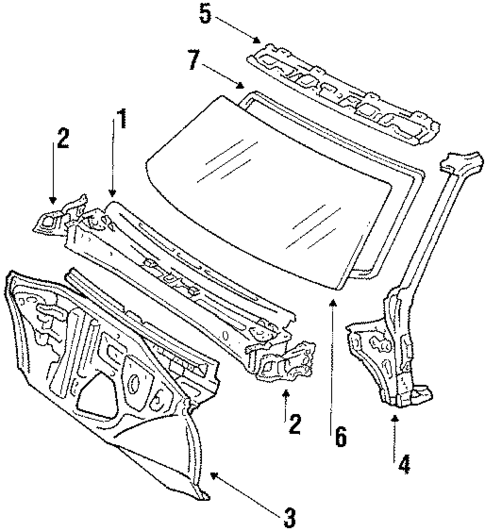 5
7
1
2
2
6
4
3