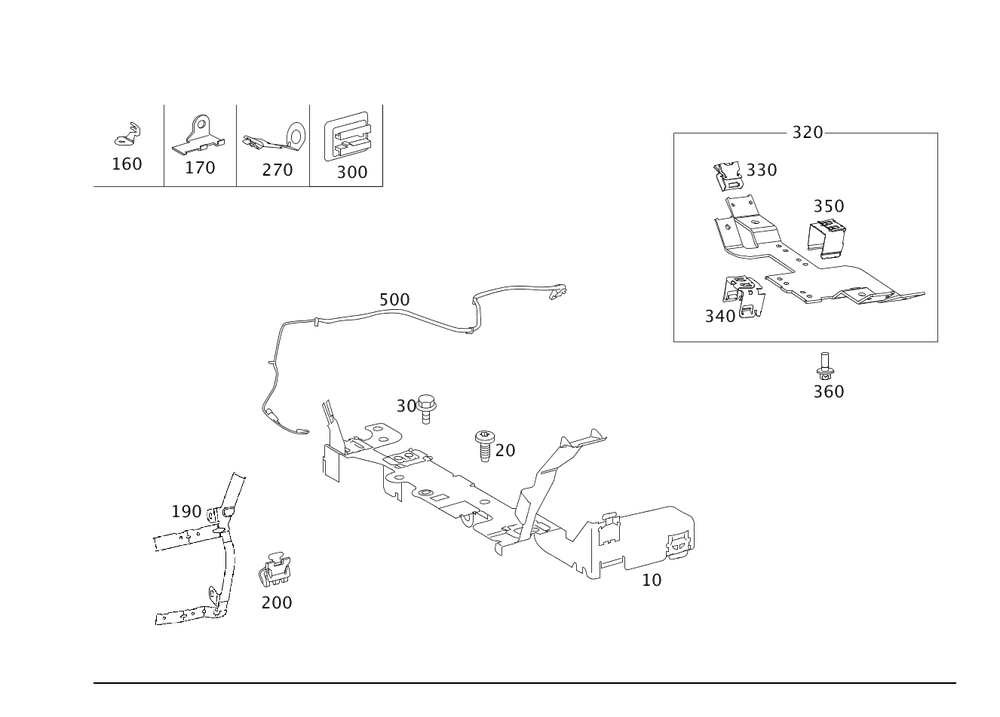 160
170
270
300

320
330
350
340

360

500

30
20

190

200

10