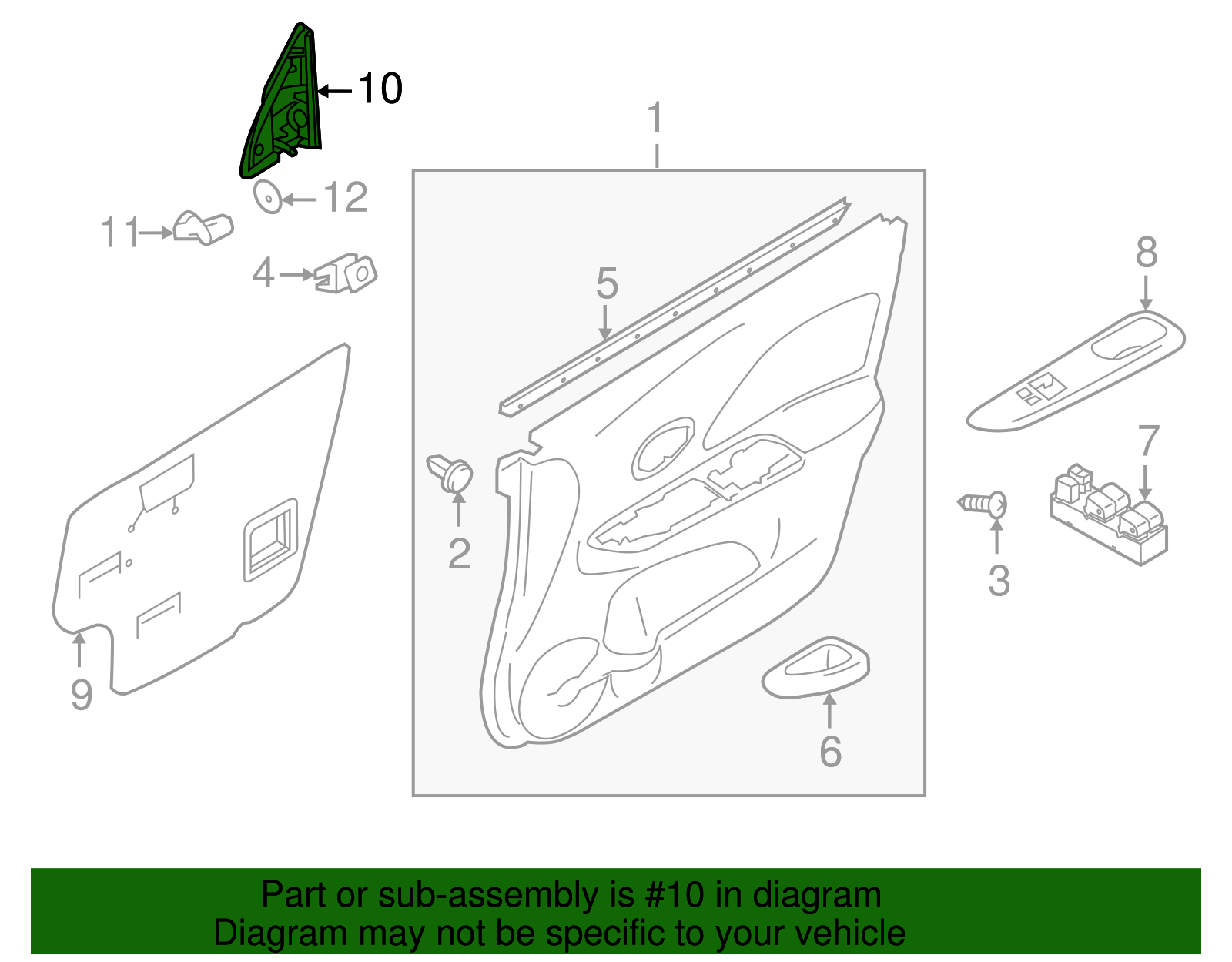 10
1
12
11
4
5
8
7
2
3
9
6

Part or sub-assembly is #10 in diagram
Diagram may not be specific to your vehicle