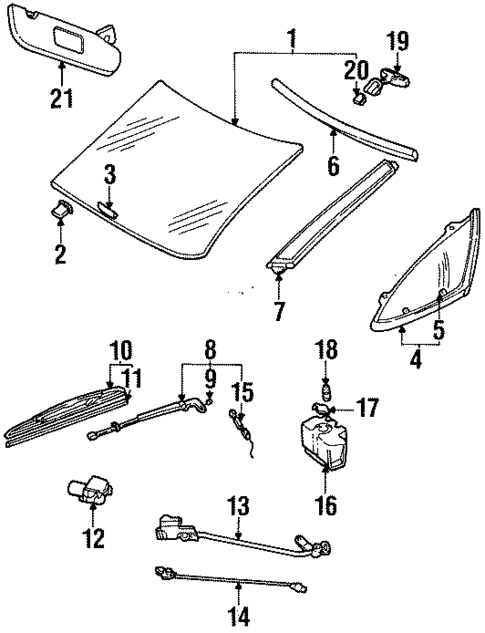 21
1
19
20
6
3
2
7
5
4
10
11
8
9
15
18
17
16
12
13
14