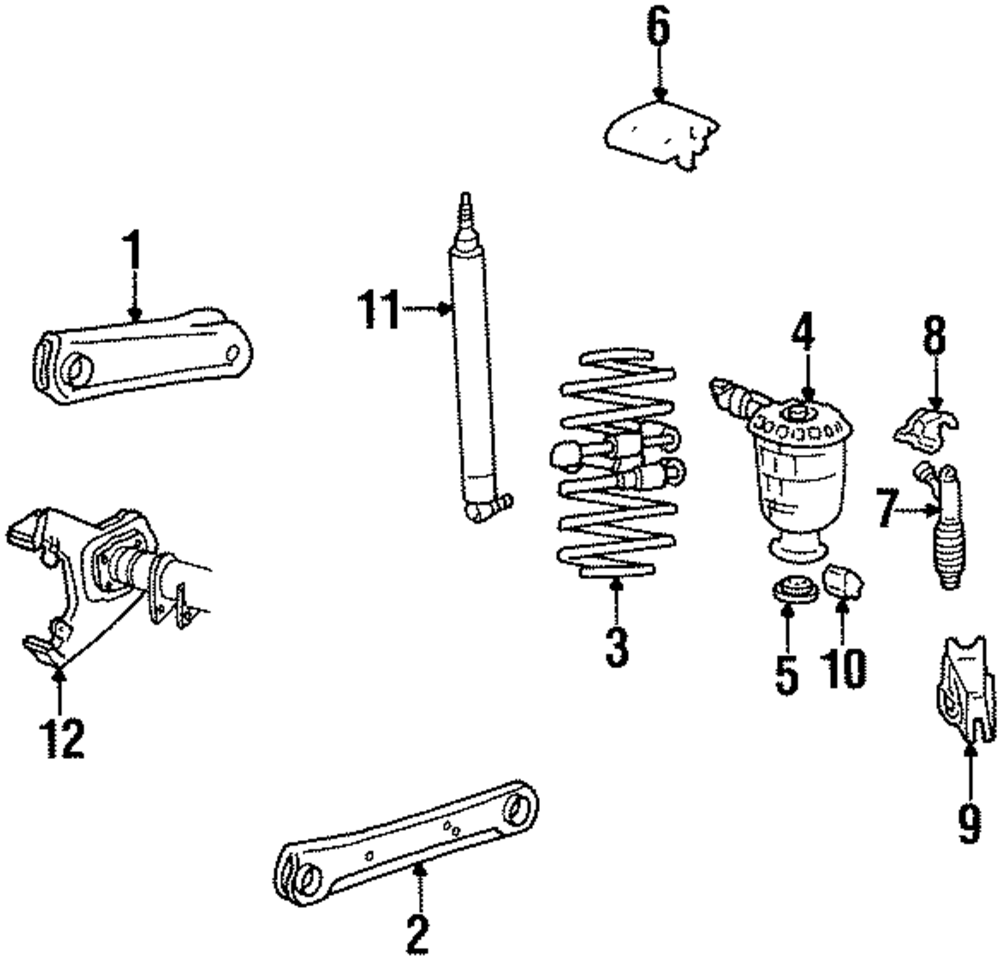 6
1
11
4
8
7
3
5
10
12
9
2