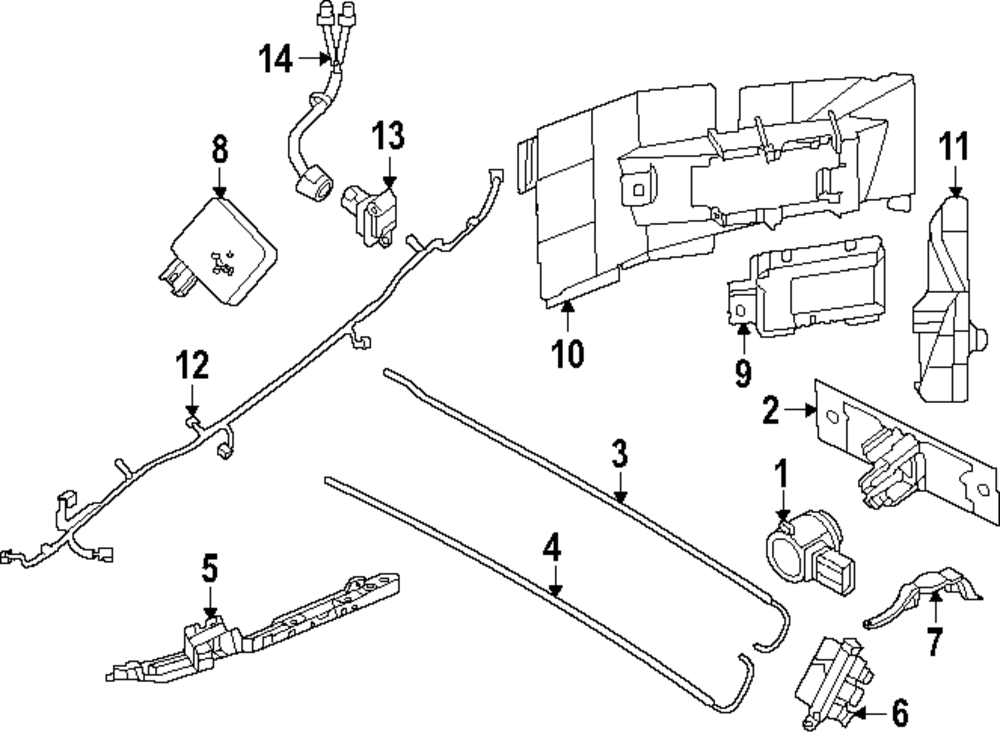 14
8
13
11
10
9
12
2
3
1
4
5
7
6