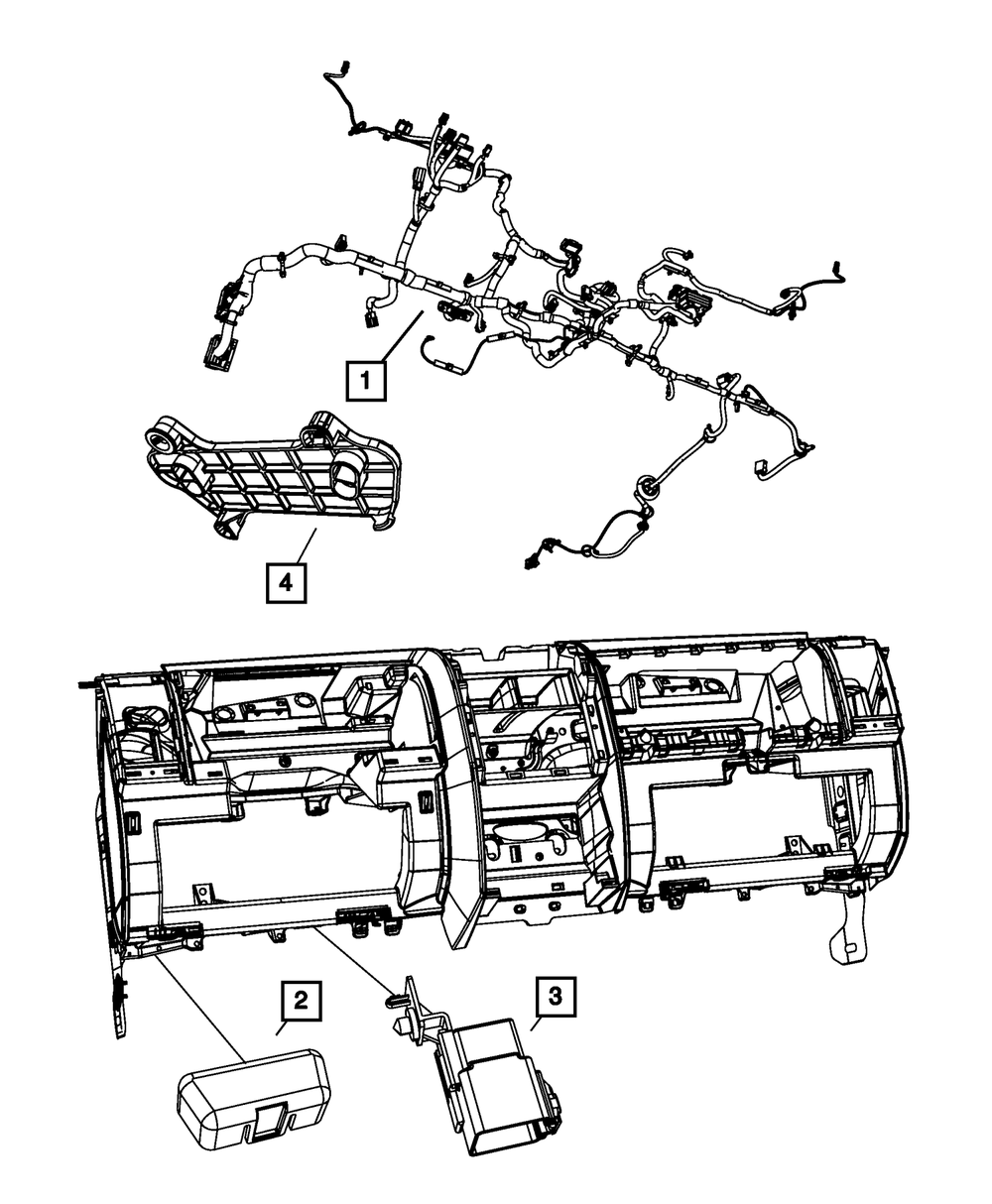 1

4

2

3