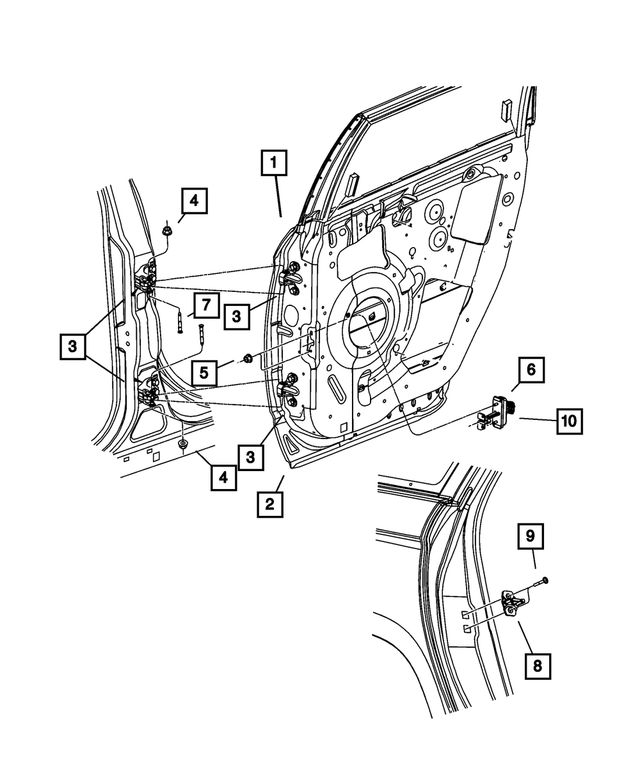 1
4
7
3
3
5
6
10
3
4
2
9
8