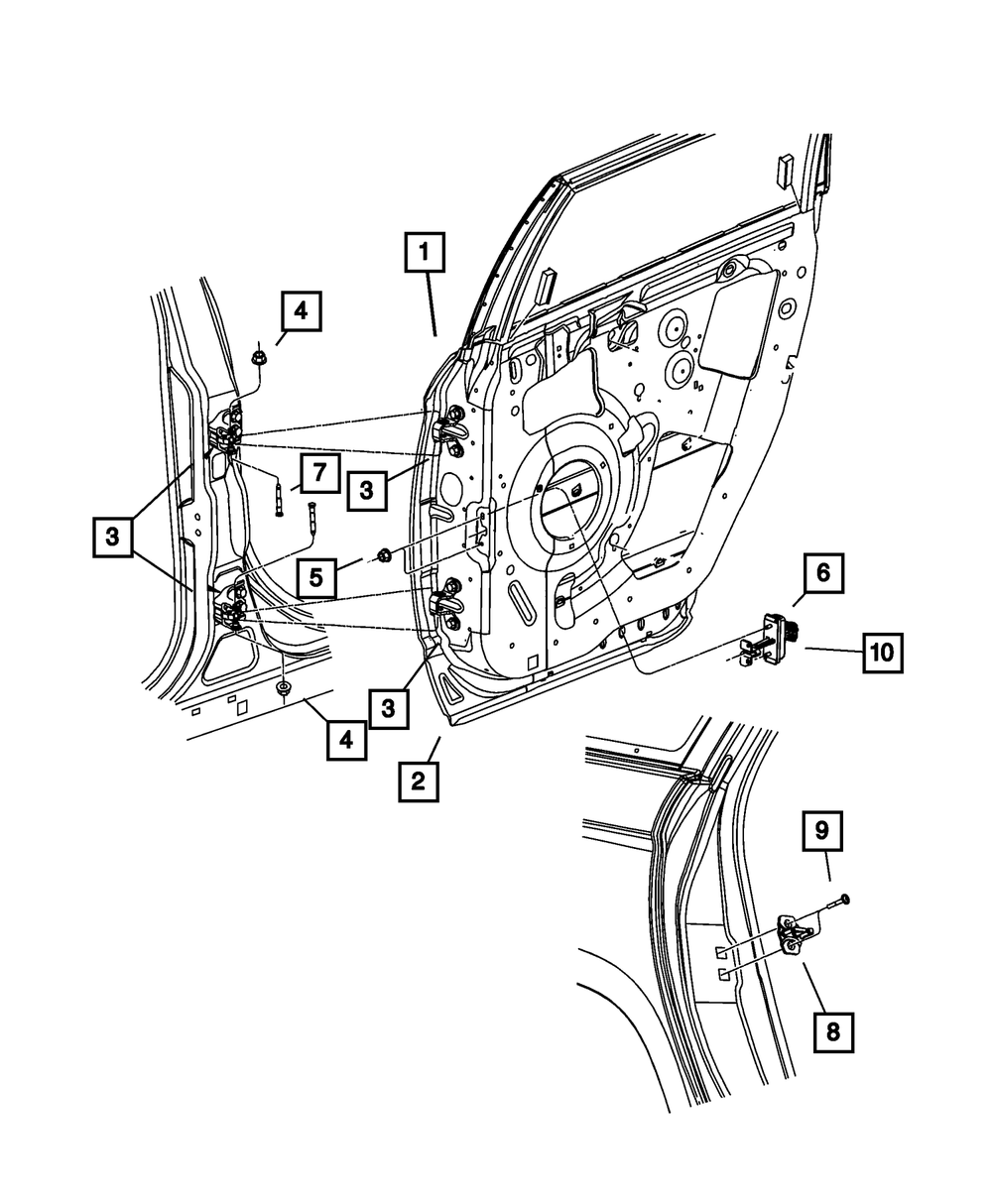 1
4
7
3
3
5
6
10
3
4
2
9
8