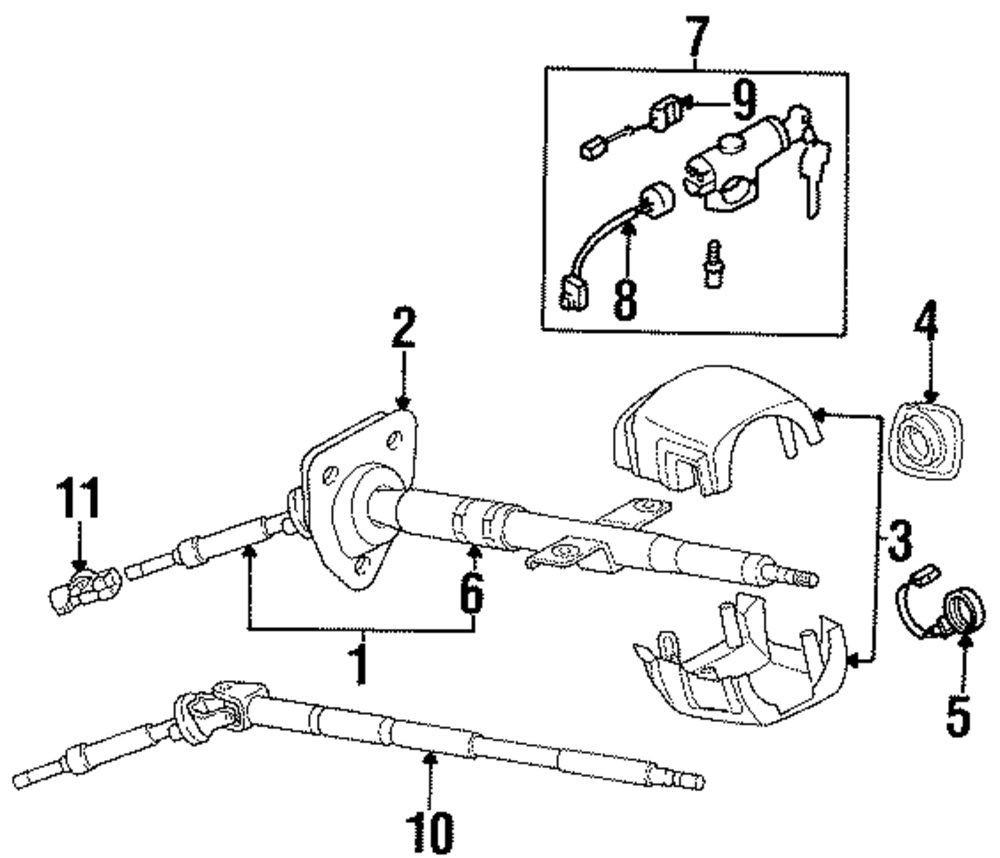 7
9
8
2
4
11
3
6
1
5
10