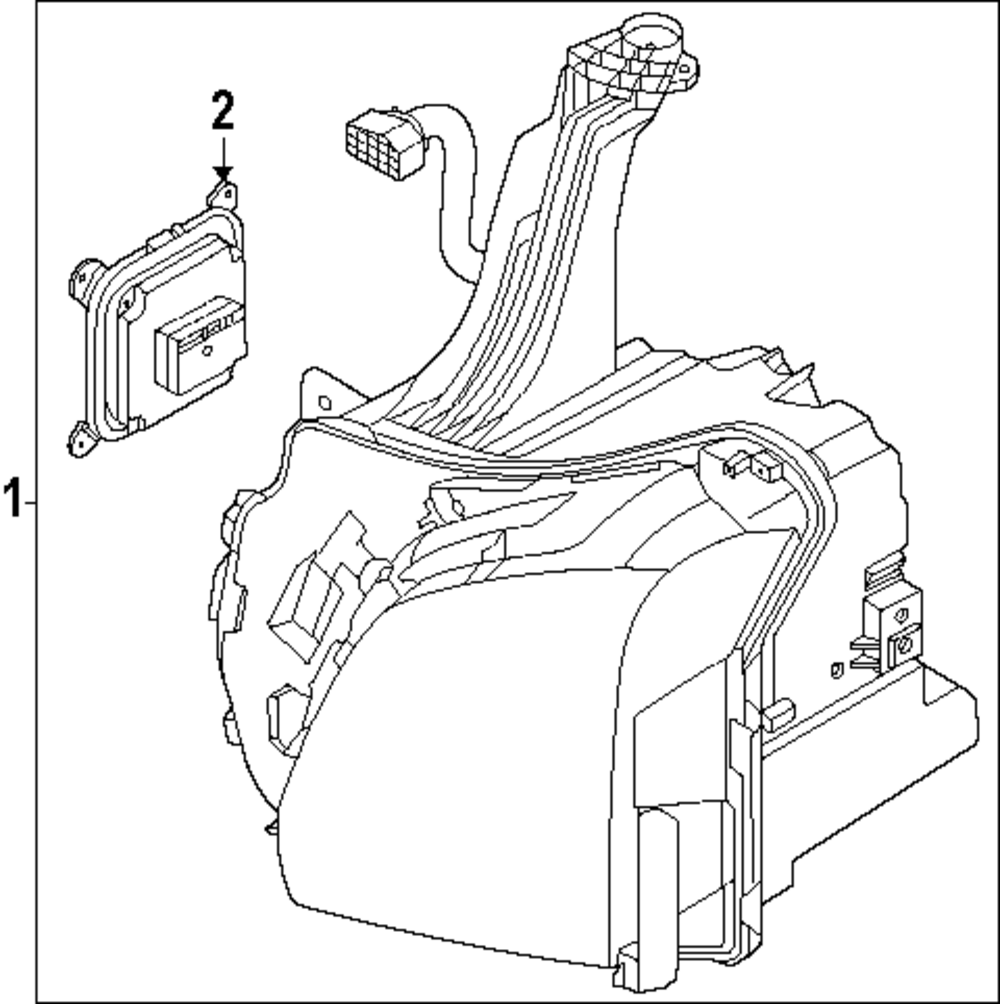 2
1