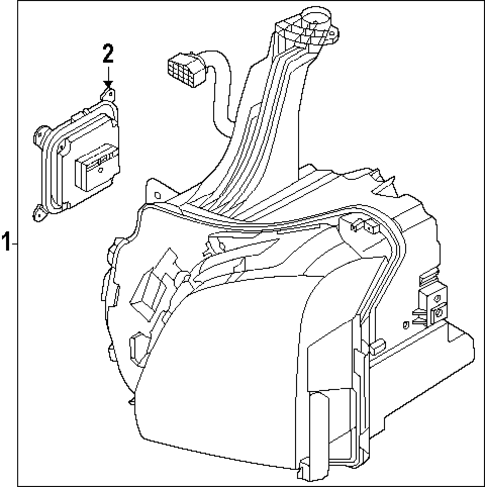 2

1