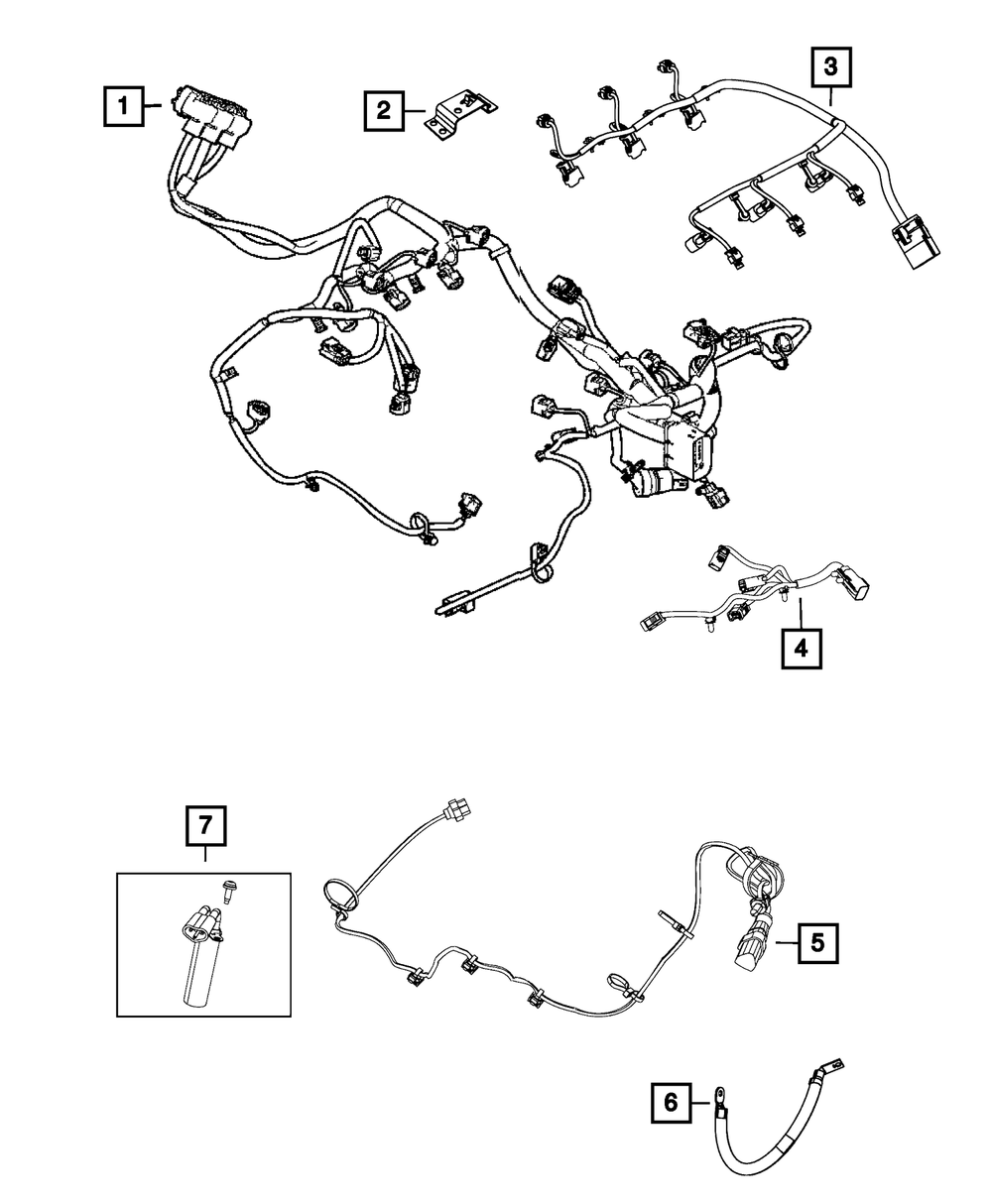 1
2
3
4
7
5
6