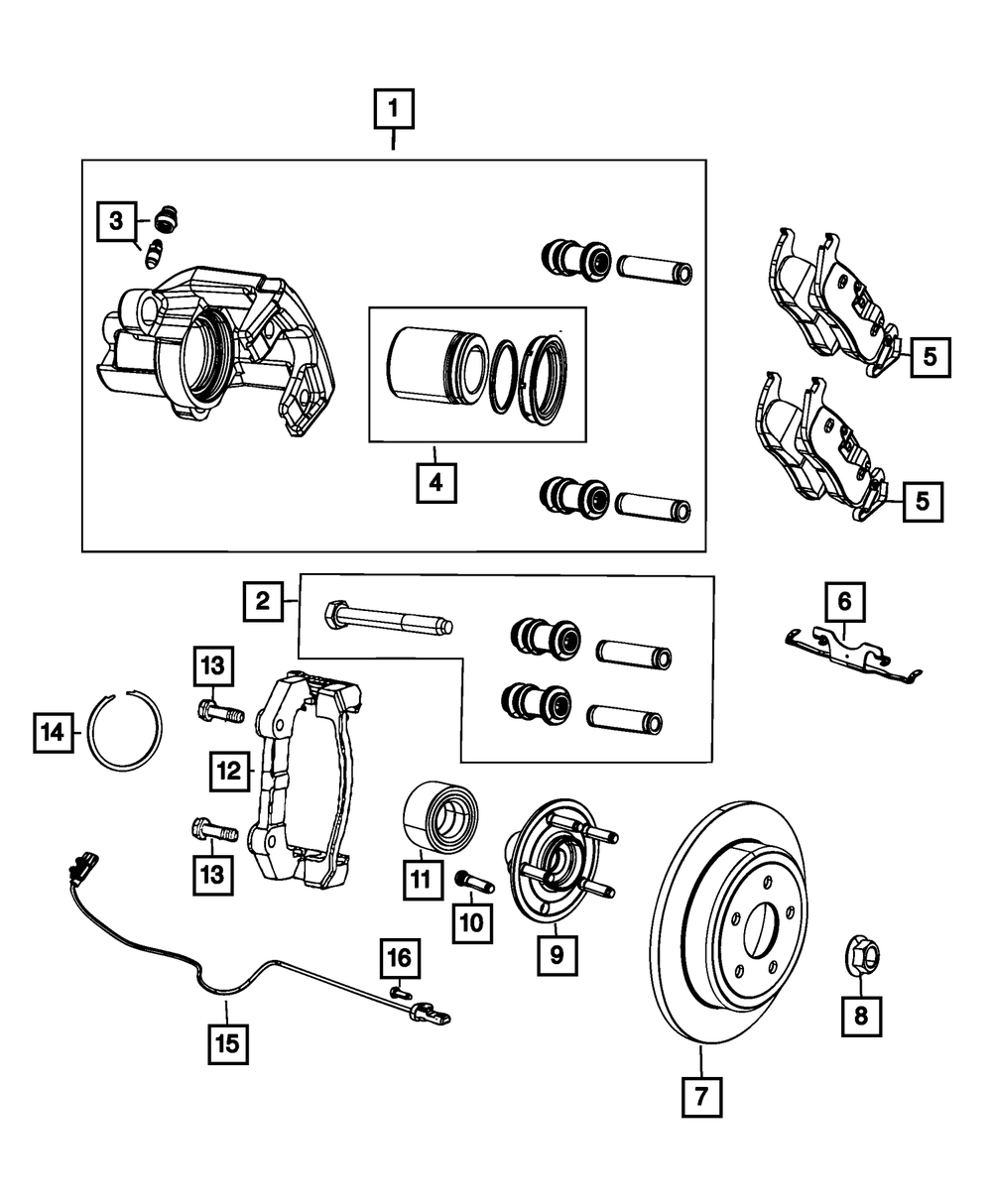 1
3
4
5
5
2
6
13
14
12
13
11
10
9
16
15
7
8