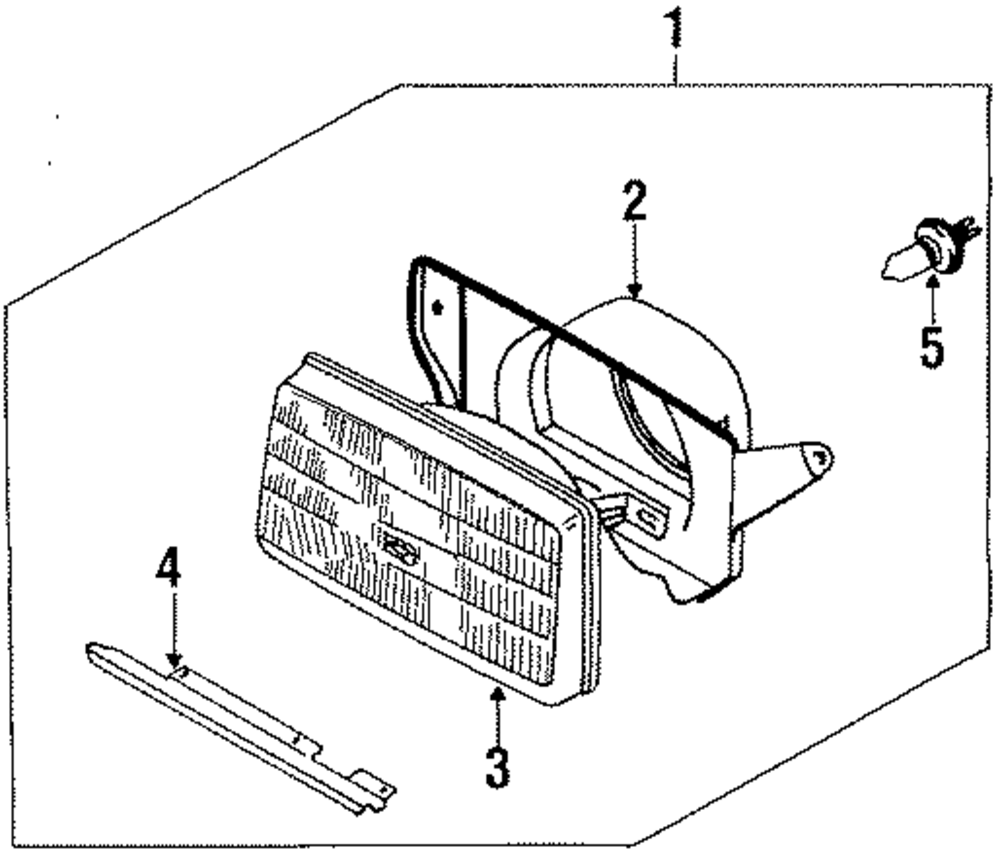 1
2
5
4
3