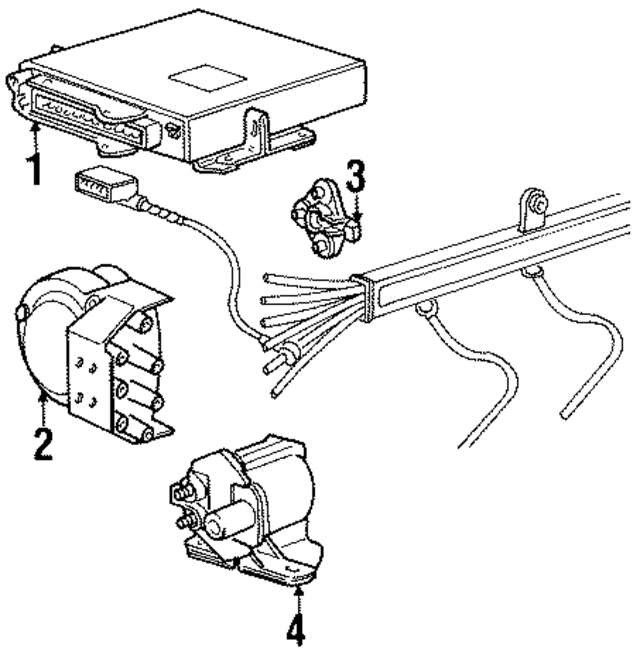 1
3
2
4