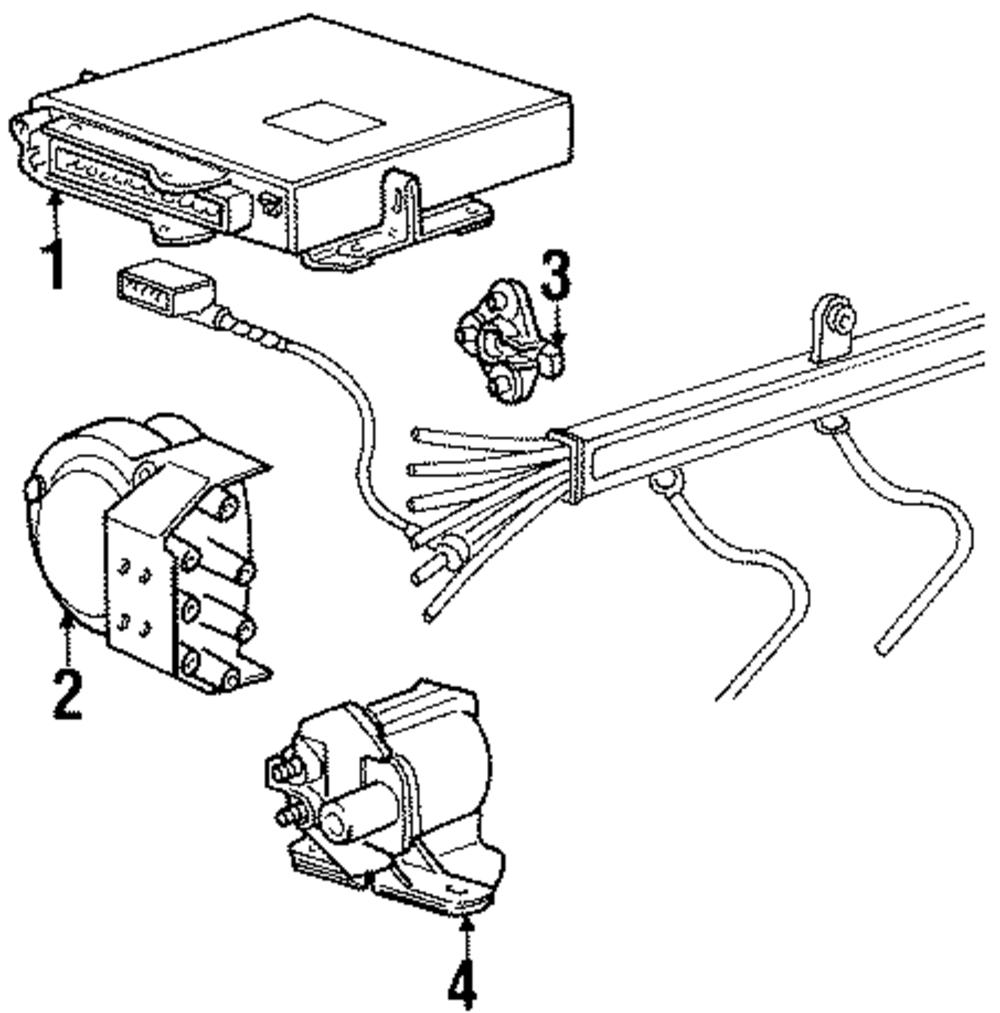 1
3
2
4