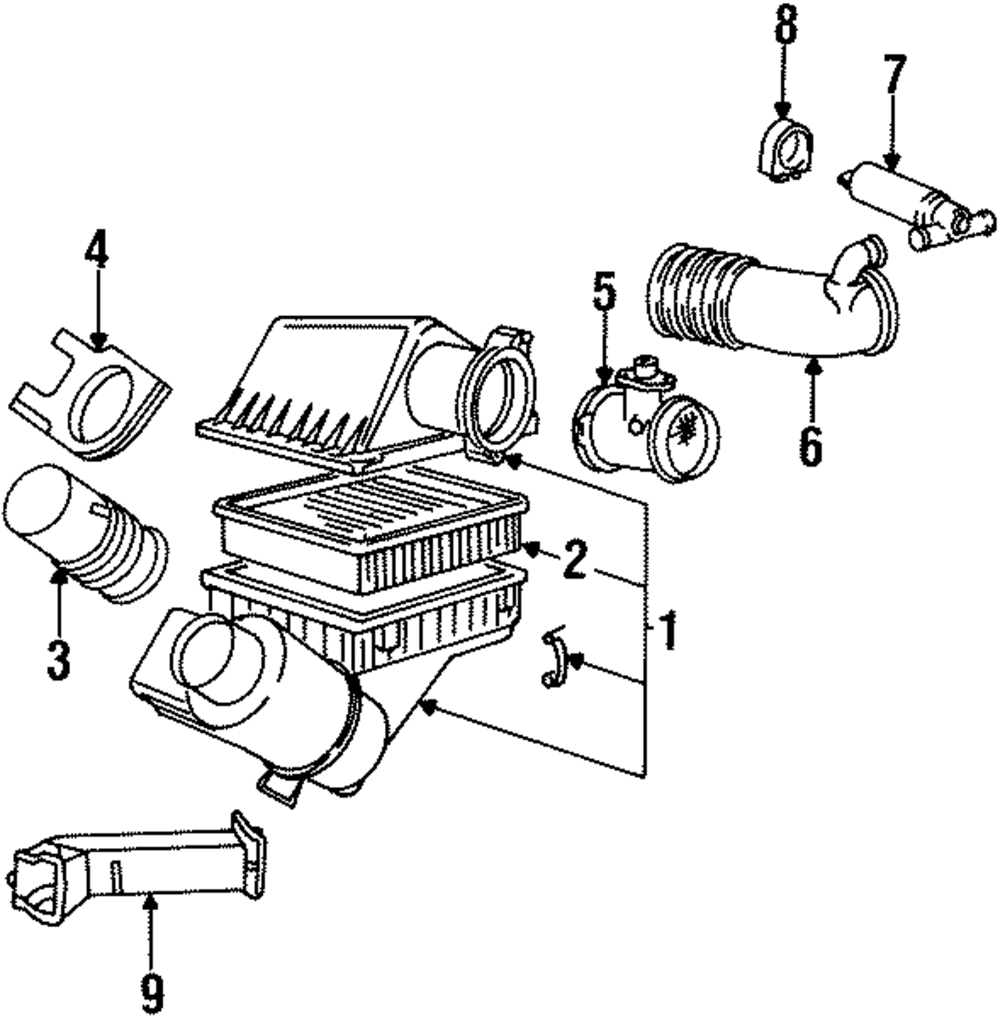 8
7
4
5
6
2
1
3
9