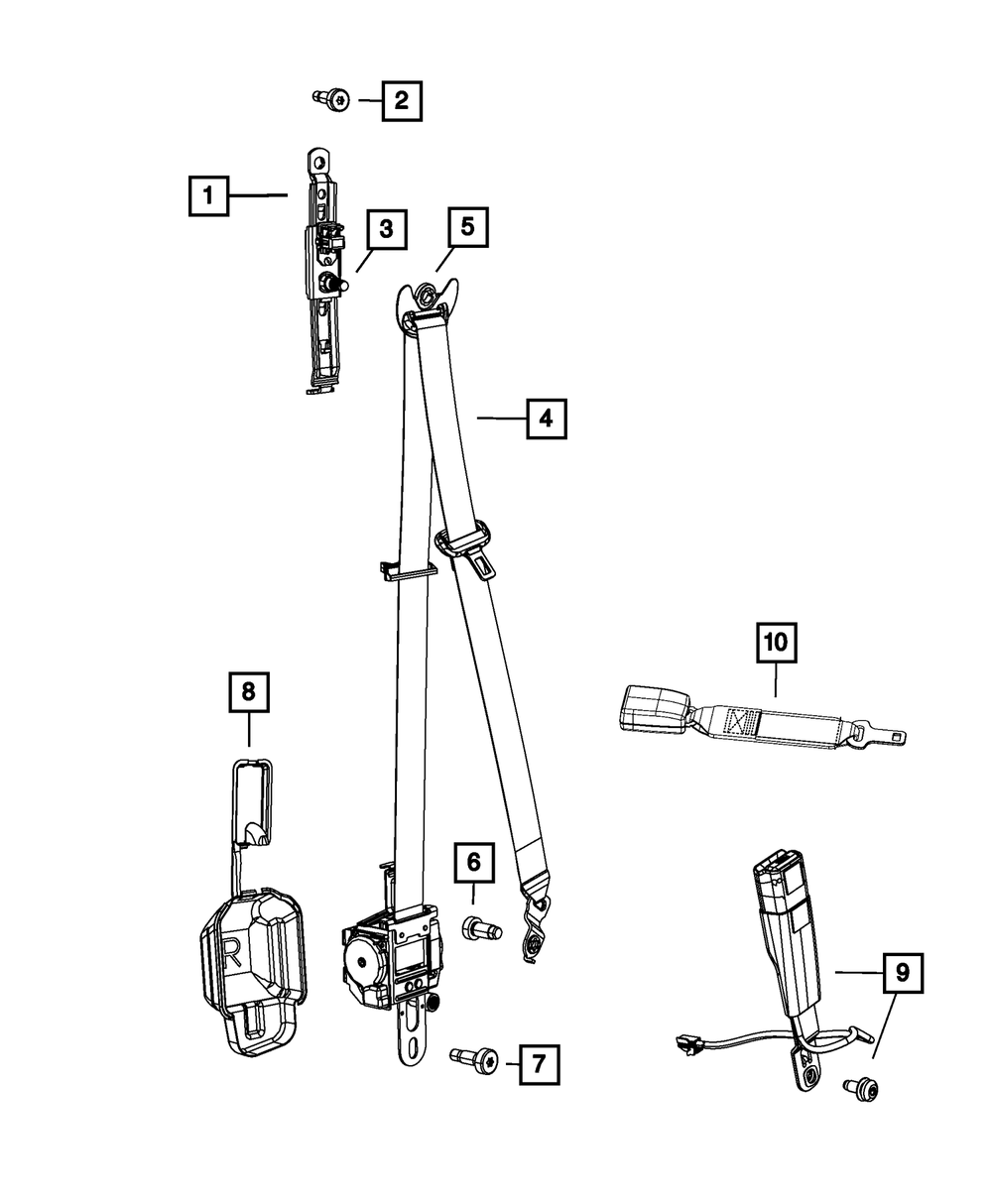 2
1
3
5
4
10
8
6
R
9
7