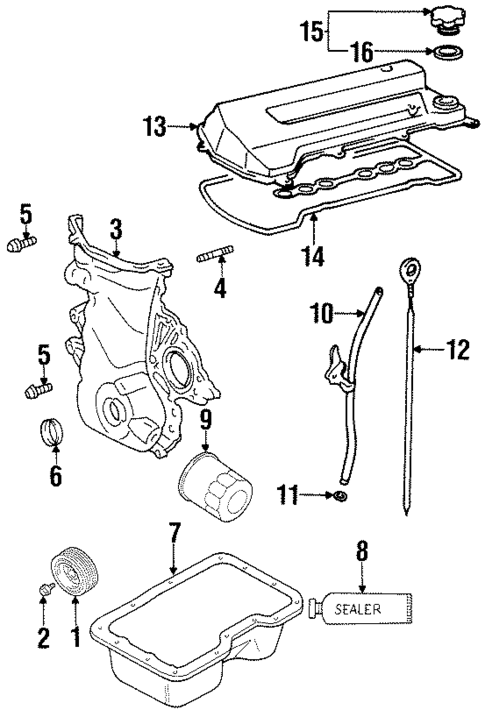 15
16
13
14
5
3
4
10
12
5
9
6
11
7
8
SEALER
2
1