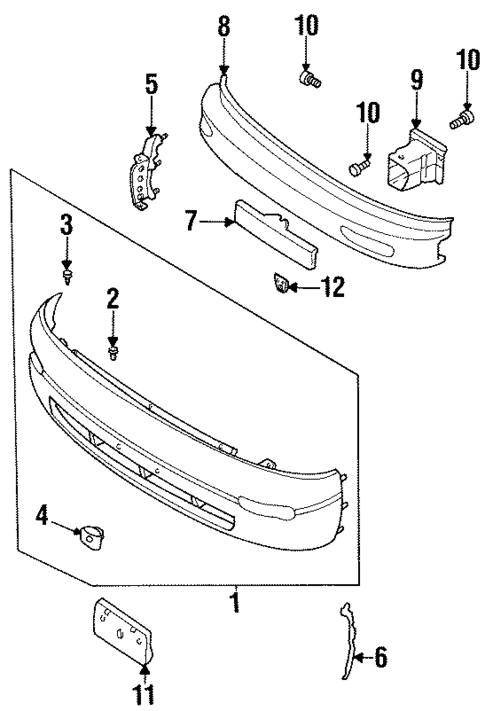 8
10
10
5
9
10
3
7
12
2
4
1
6
11