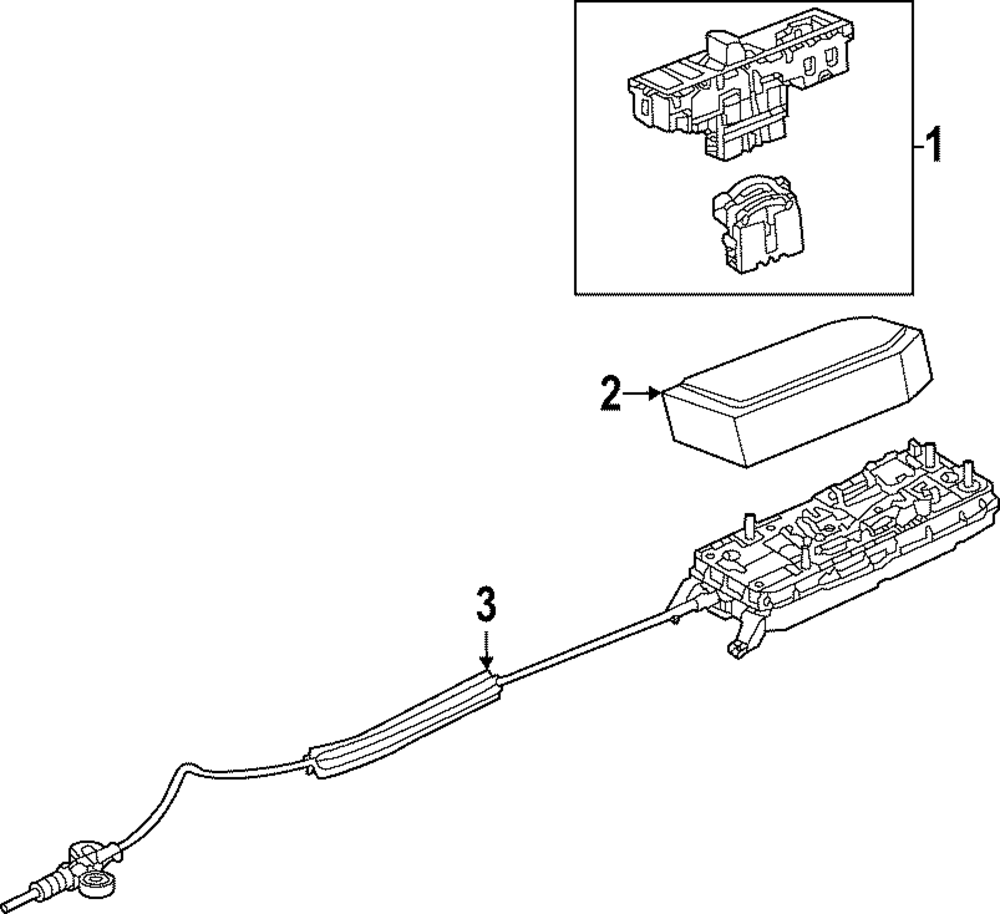 1
2
3