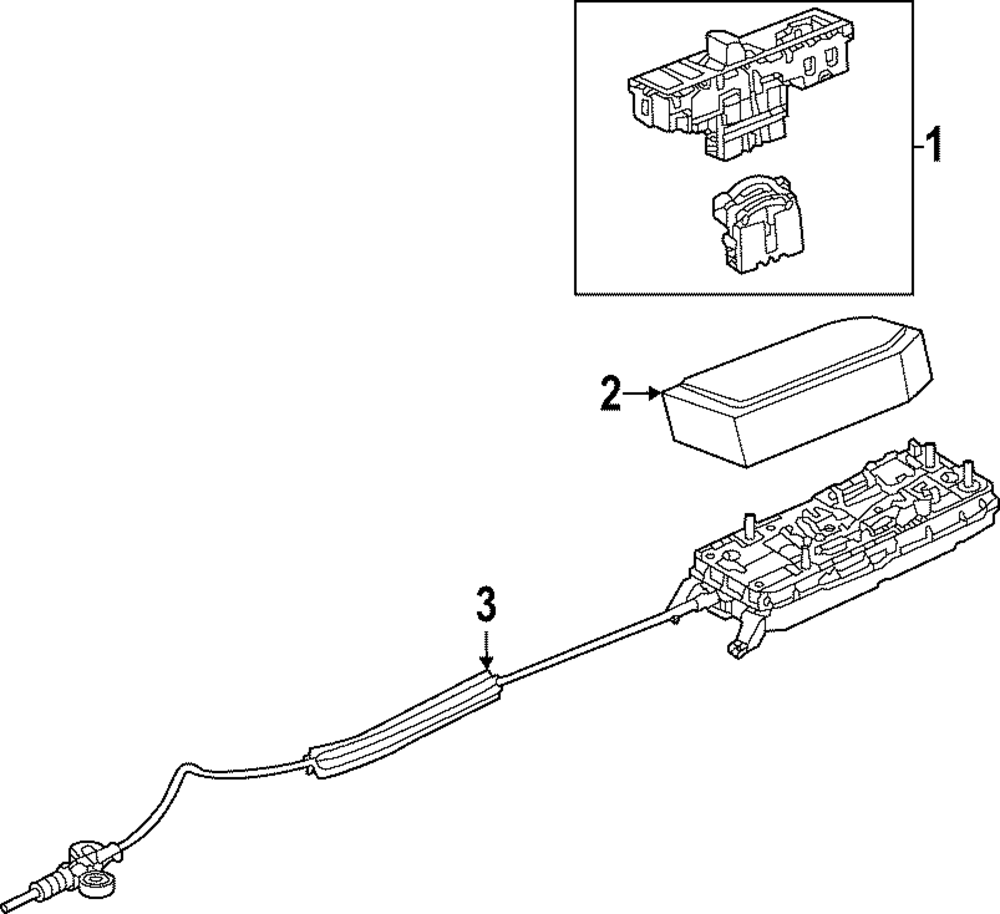 1
2
3