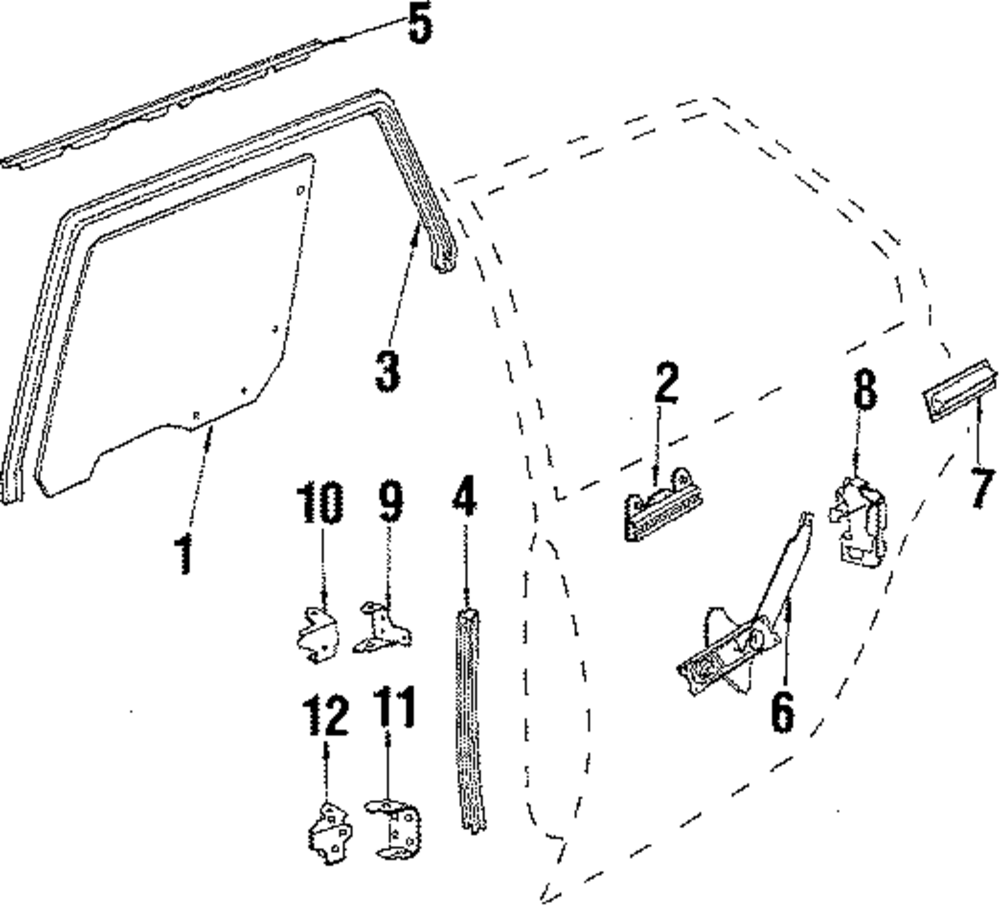 5
3
2
8
7
1
10
9
4
6
12
11