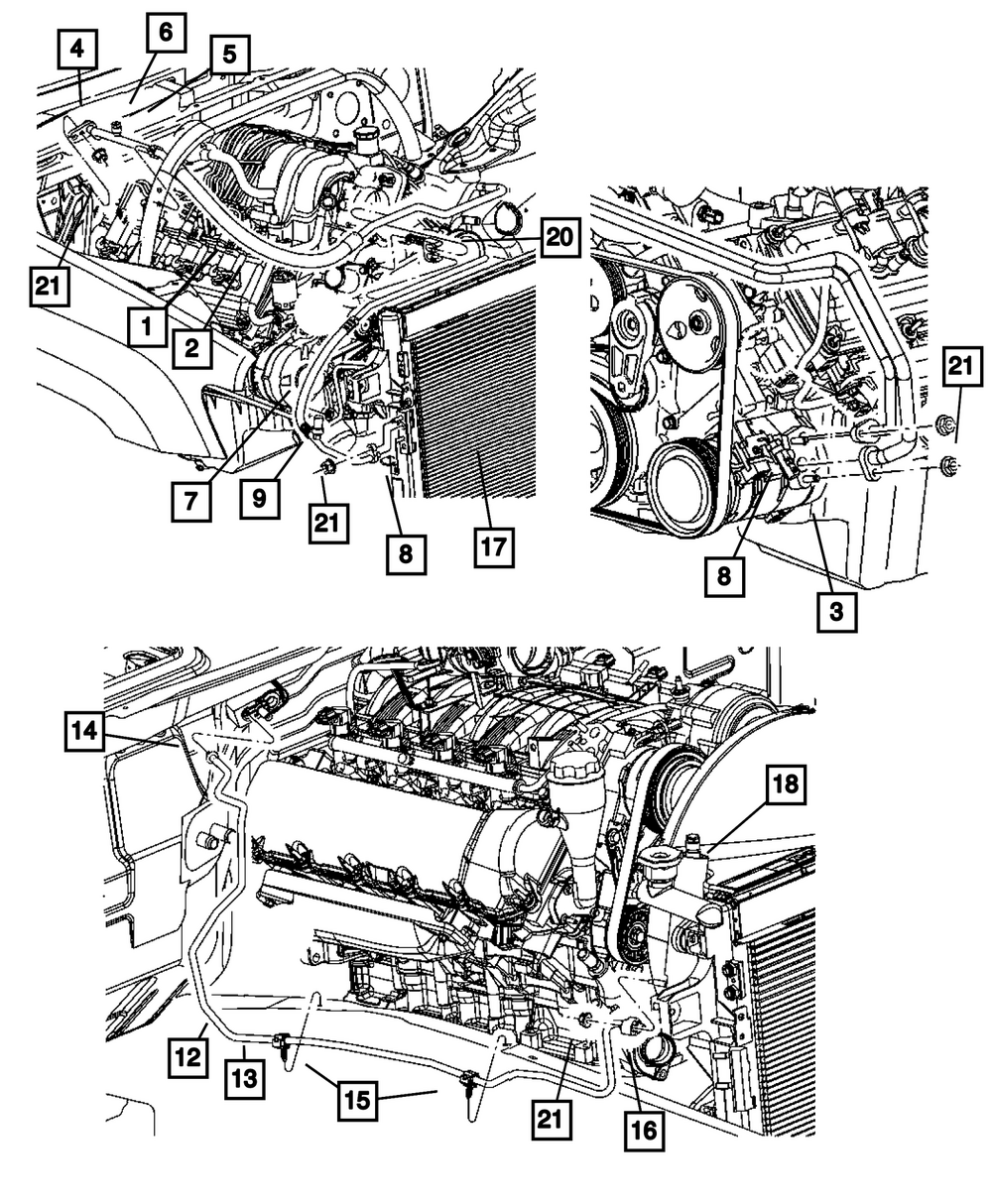 4
6
5
20
21
1
2
7
9
21
8
17
21
8
3
14
18
12
13
15
21
16