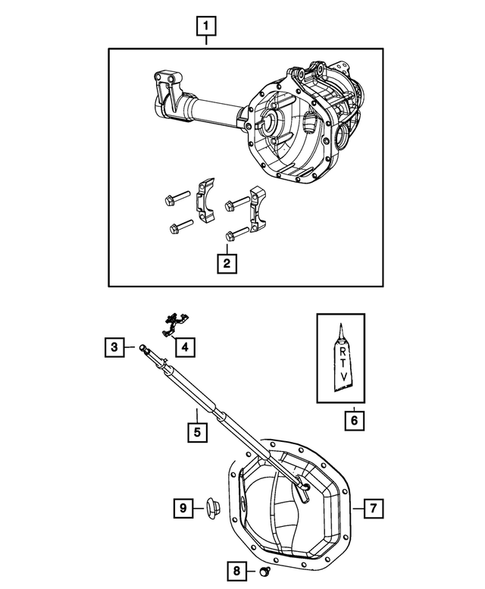 1

2

3

4

R
T
V

5

6

9

7

8