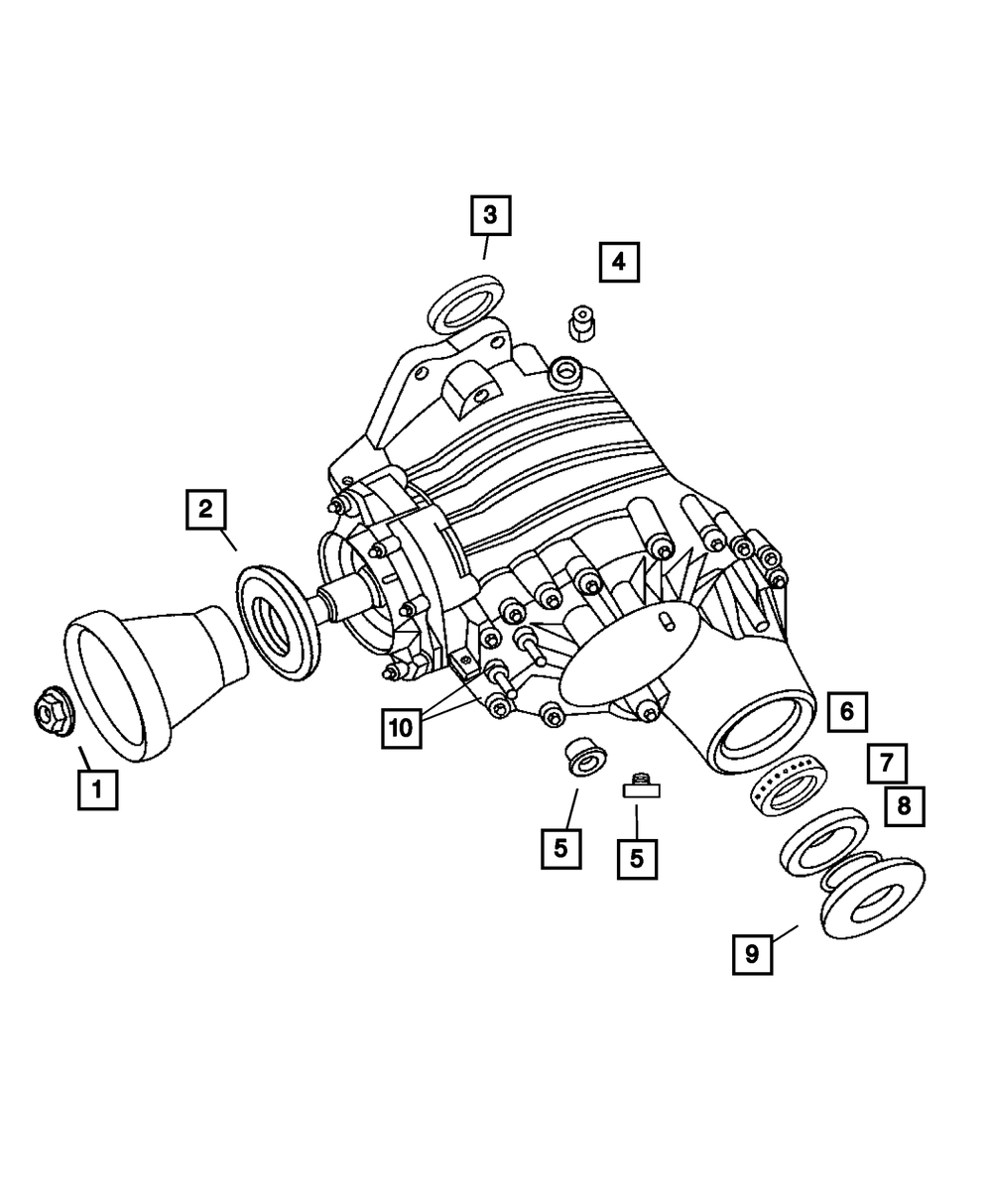 3
4
2
10
1
5
5
6
7
8
9