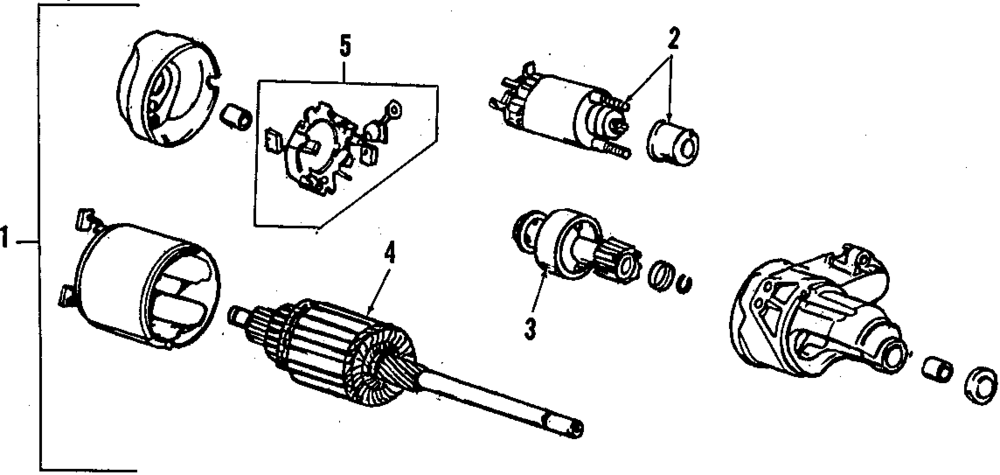 5
2
1
4
3