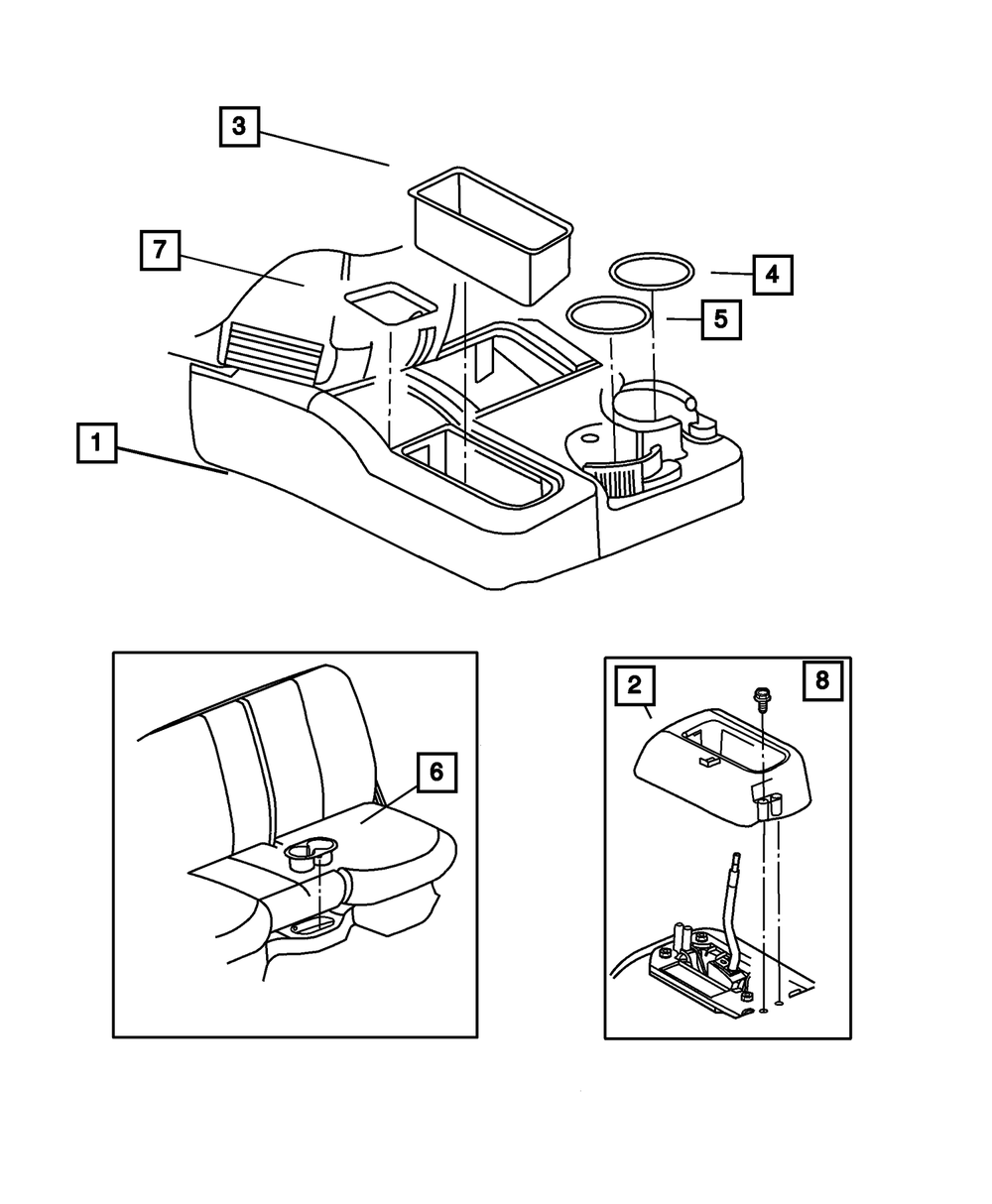 3
7
4
5
1
6
2
8