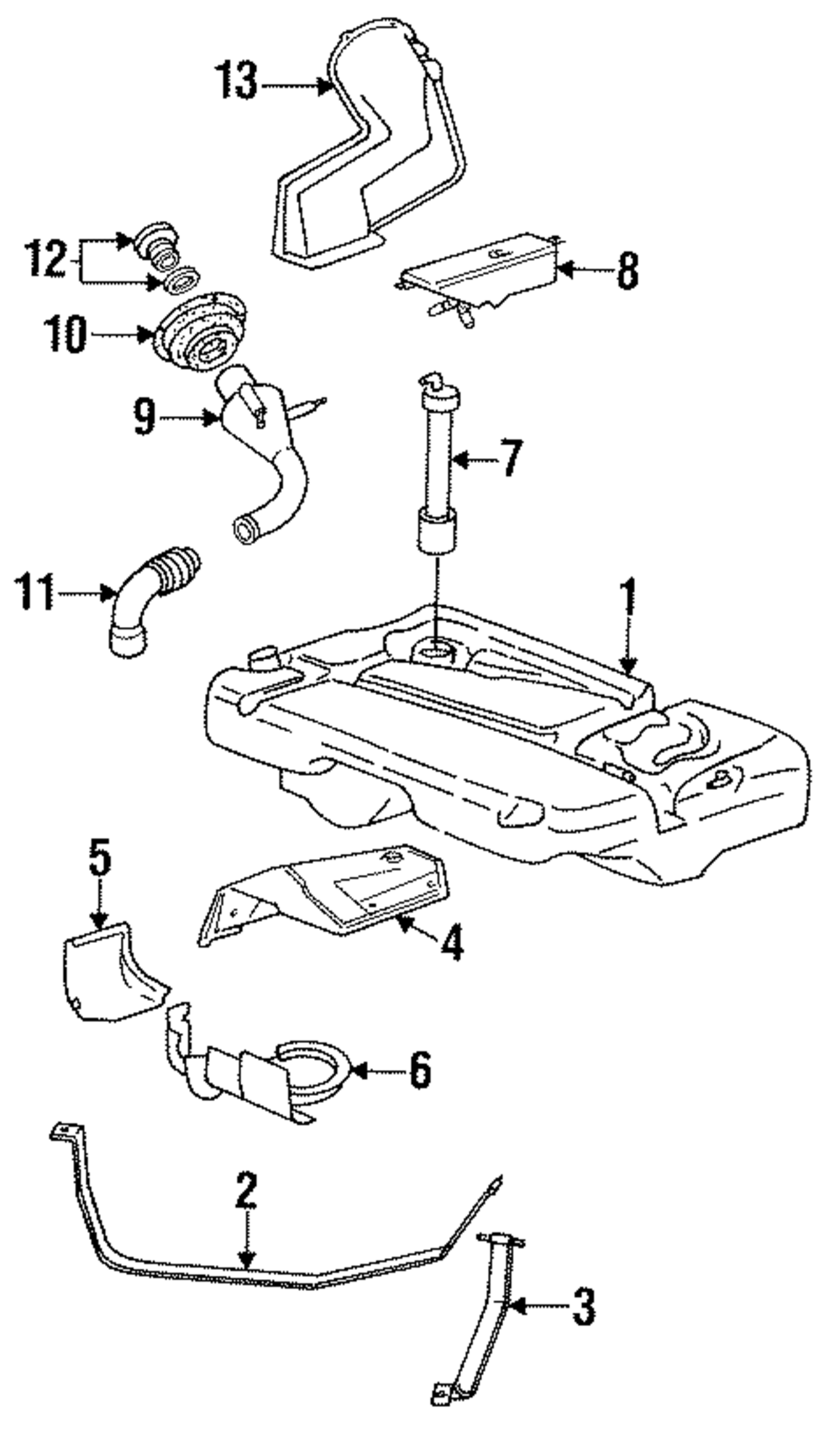 13
12
8
10
9
7
11
1
5
4
6
2
3